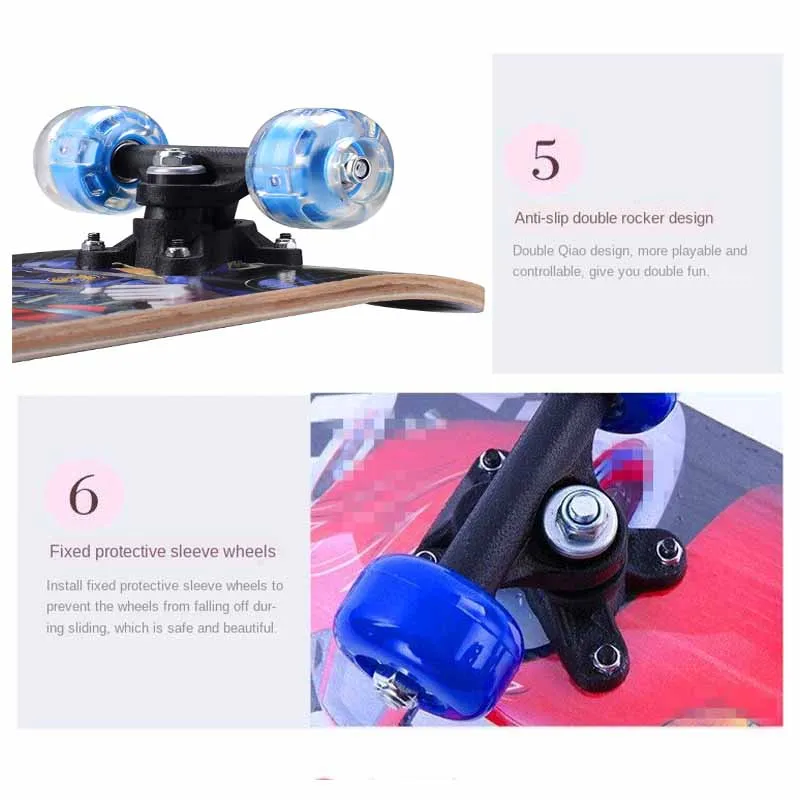 5

Anti-slip double rocker design

Double Qiao design, more playable and controllable, give you double fun.

6

Fixed protective sleeve wheels

Install fixed protective sleeve wheels to prevent the wheels from falling off during sliding, which is safe and beautiful.