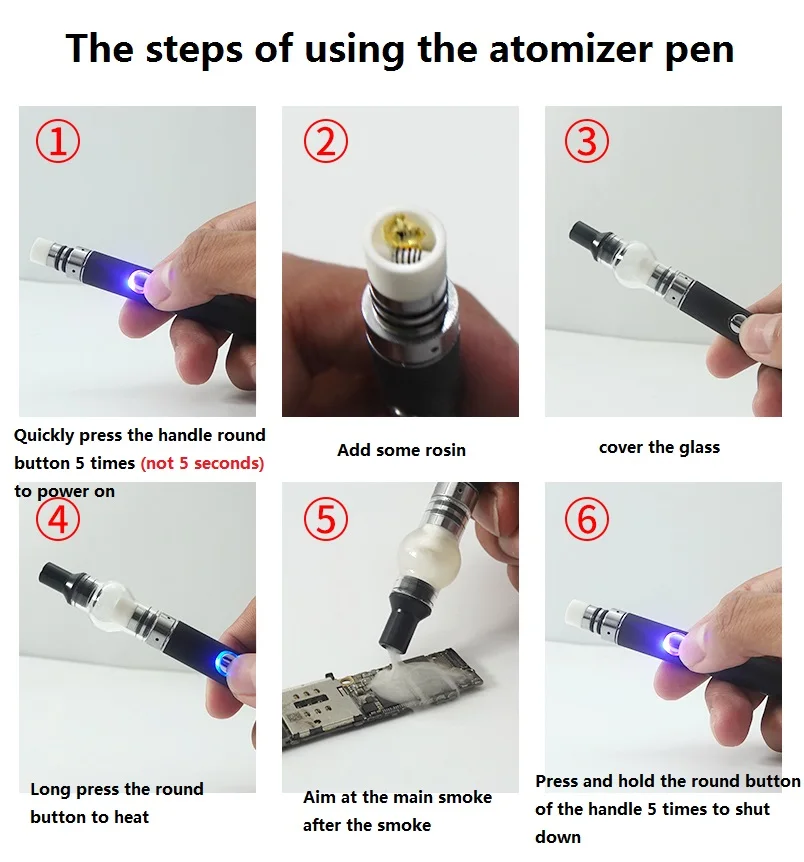 The steps of using the atomizer pen

①

Quickly press the handle round button 5 times (not 5 seconds) to power on

②

Add some rosin

③

cover the glass

④

Long press the round button to heat

⑤

Aim at the main smoke after the smoke

⑥

Press and hold the round button of the handle 5 times to shut down