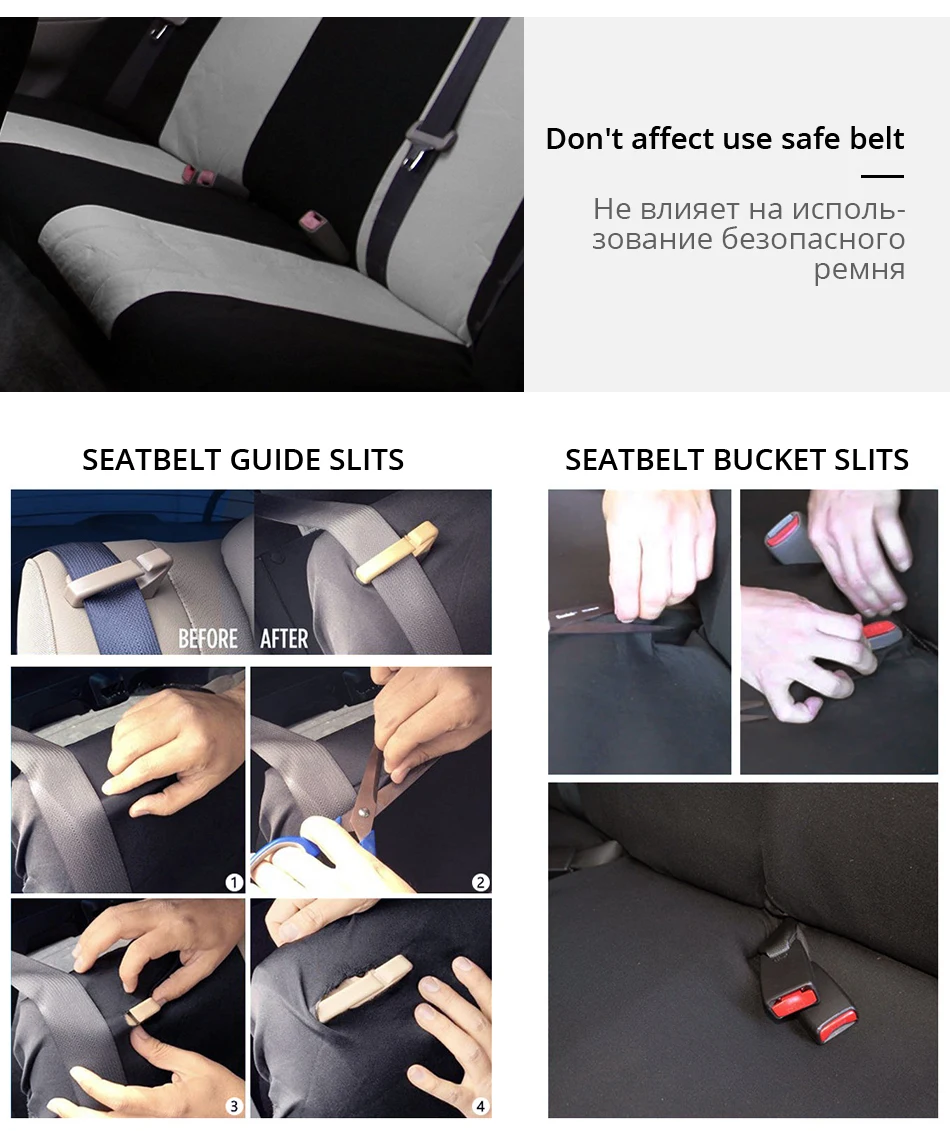 Don't affect use safe belt

Не влияет на использование безопасного ремня

SEATBELT GUIDE SLITS

BEFORE AFTER

1

2

3

4

SEATBELT BUCKET SLITS