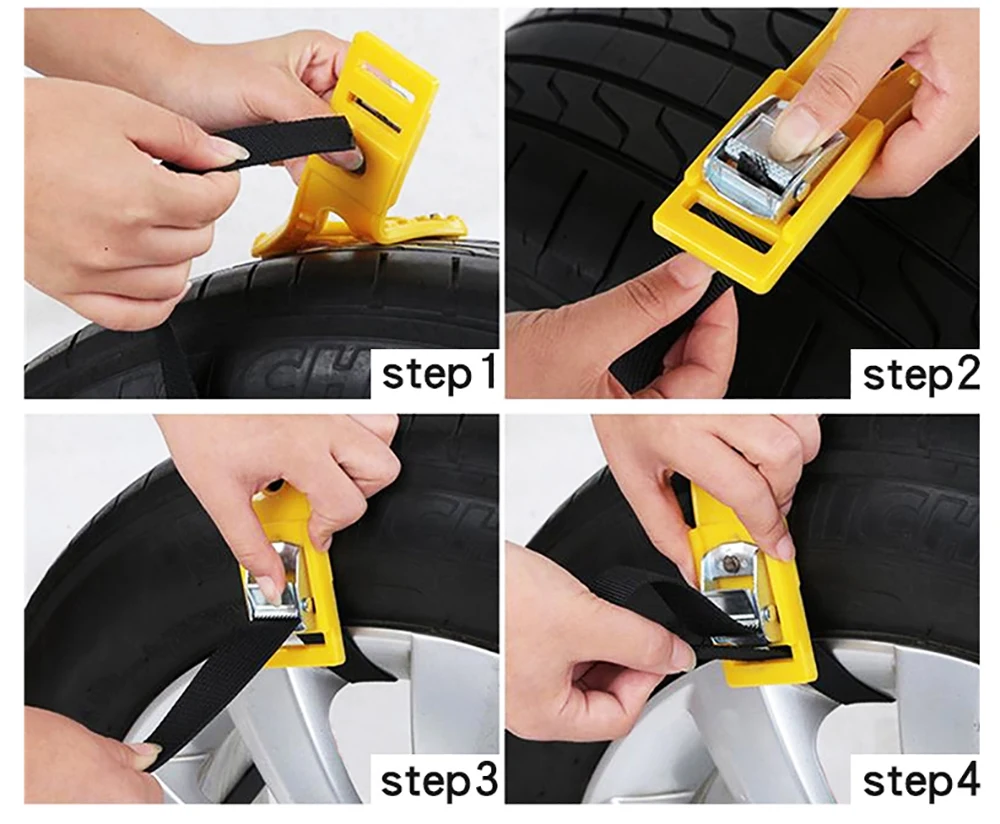 step1

step2

step3

step4