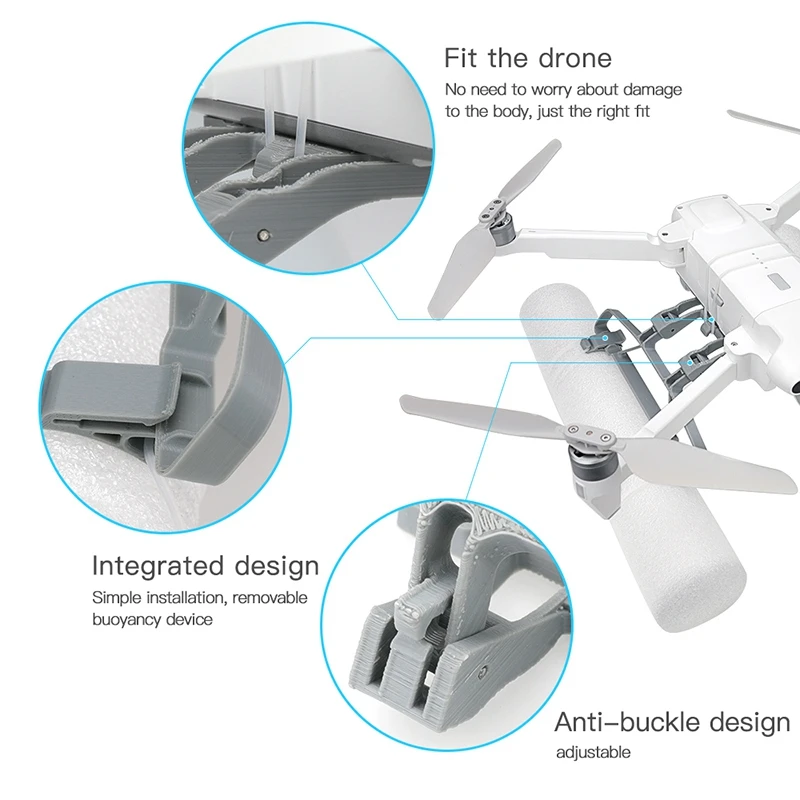 Fit the drone
No need to worry about damage to the body, just the right fit

Integrated design
Simple installation, removable buoyancy device

Anti–buckle design
adjustable