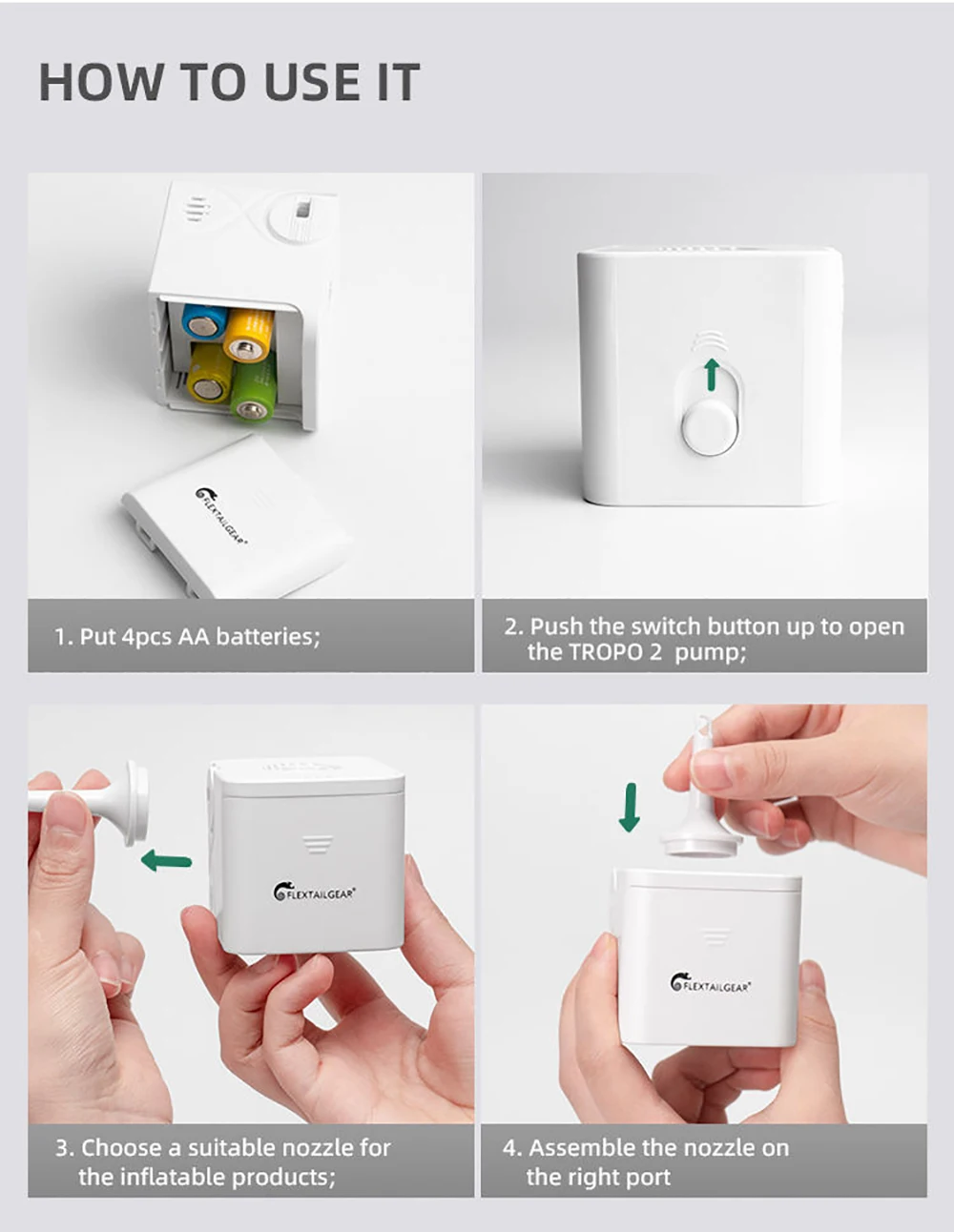 HOW TO USE IT

FLEXTAILGEAR®

1. Put 4pcs AA batteries;

2. Push the switch button up to open the TROPO 2 pump;

FLEXTAILGEAR®

3. Choose a suitable nozzle for the inflatable products;

FLEXTAILGEAR®

4. Assemble the nozzle on the right port