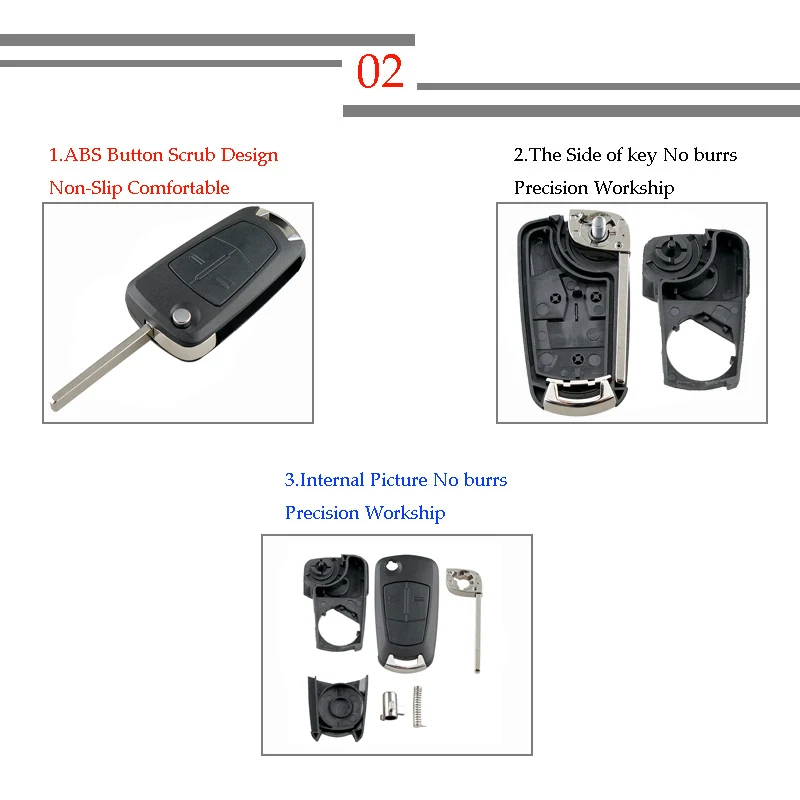 02

1.ABS Button Scrub Design
Non-Slip Comfortable

2.The Side of key No burrs
Precision Workship

3.Internal Picture No burrs
Precision Workship