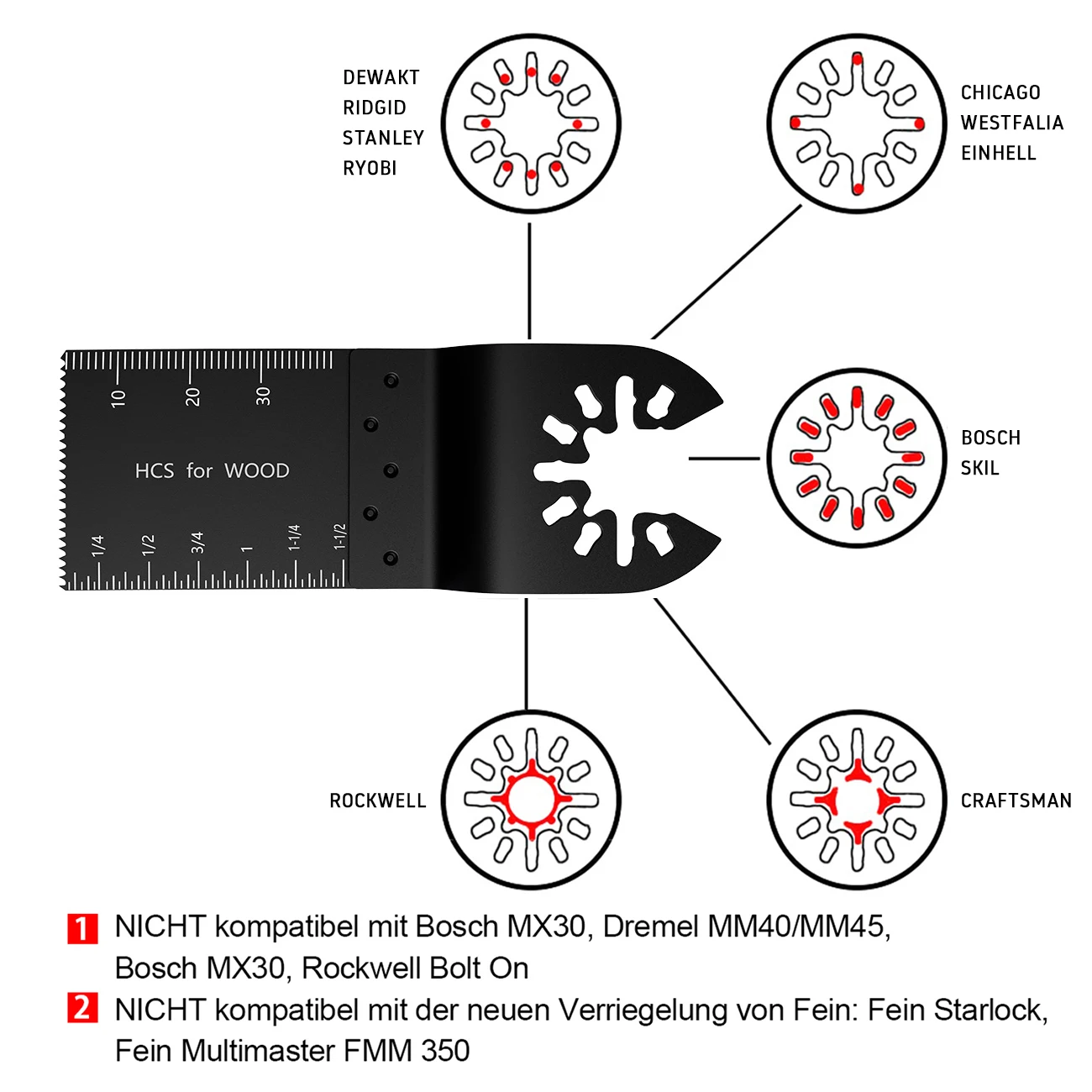 DEWAKT
RIDGID
STANLEY
RYOBI

CHICAGO
WESTFALIA
EINHELL

10 20 30

HCS for WOOD

1/4 1/2 3/4 1 1-1/4 1-1/2

BOSCH
SKIL

ROCKWELL

CRAFTSMAN

1 NICHT kompatibel mit Bosch MX30, Dremel MM40/MM45, Bosch MX30, Rockwell Bolt On

2 NICHT kompatibel mit der neuen Verriegelung von Fein: Fein Starlock, Fein Multimaster FMM 350