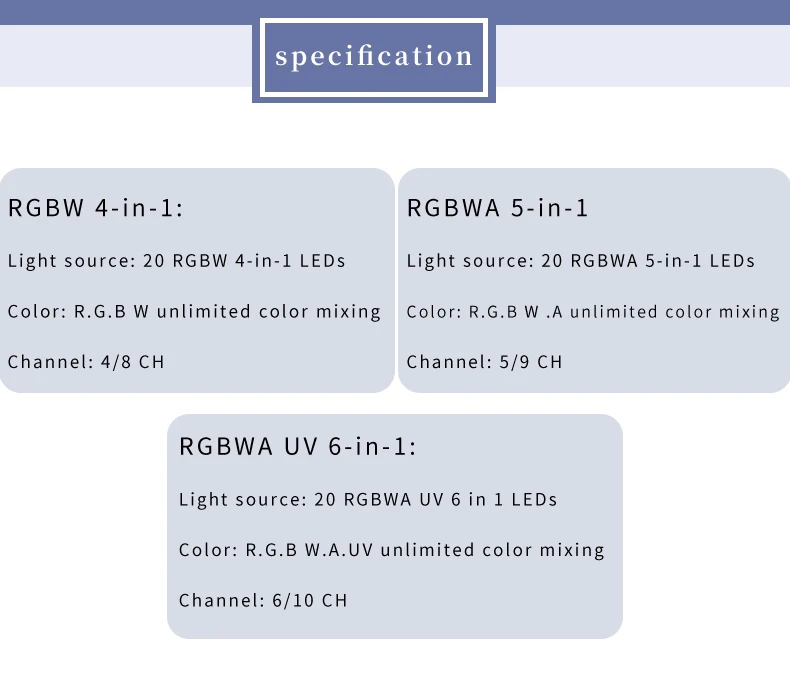 specification

RGBW 4-in-1:

Light source: 20 RGBW 4-in-1 LEDs

Color: R.G.B W unlimited color mixing

Channel: 4/8 CH

RGBWA 5-in-1

Light source: 20 RGBWA 5-in-1 LEDs

Color: R.G.B W .A unlimited color mixing

Channel: 5/9 CH

RGBWA UV 6-in-1:

Light source: 20 RGBWA UV 6 in 1 LEDs

Color: R.G.B W.A.UV unlimited color mixing

Channel: 6/10 CH