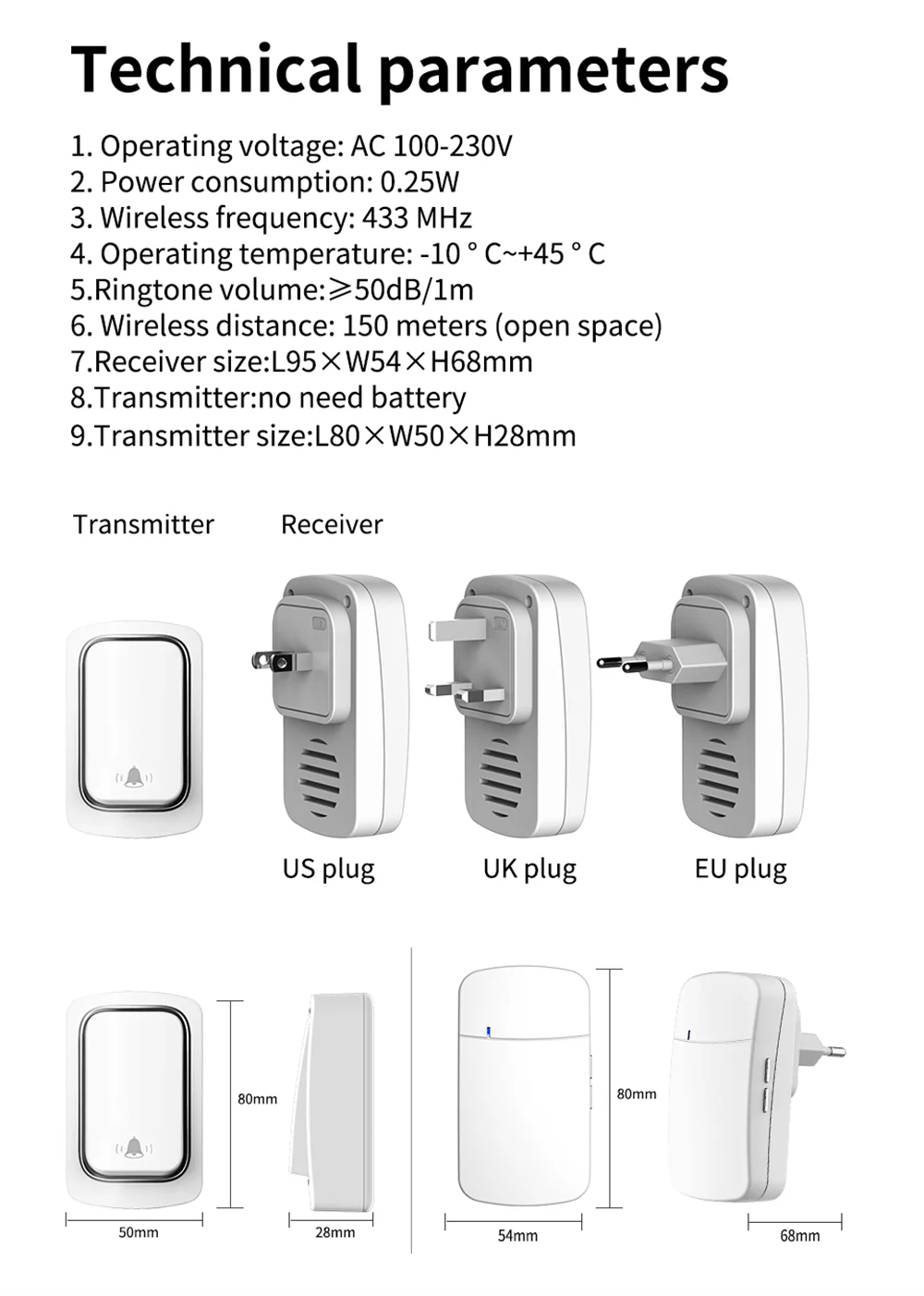 Technical parameters

1. Operating voltage: AC 100-230V
2. Power consumption: 0.25W
3. Wireless frequency: 433 MHz
4. Operating temperature: -10 ° C~+45 ° C
5.Ringtone volume:≥50dB/1m
6. Wireless distance: 150 meters (open space)
7.Receiver size:L95×W54×H68mm
8.Transmitter:no need battery
9.Transmitter size:L80×W50×H28mm

Transmitter

Receiver

US plug

UK plug

EU plug

80mm

50mm

28mm

80mm

54mm

68mm