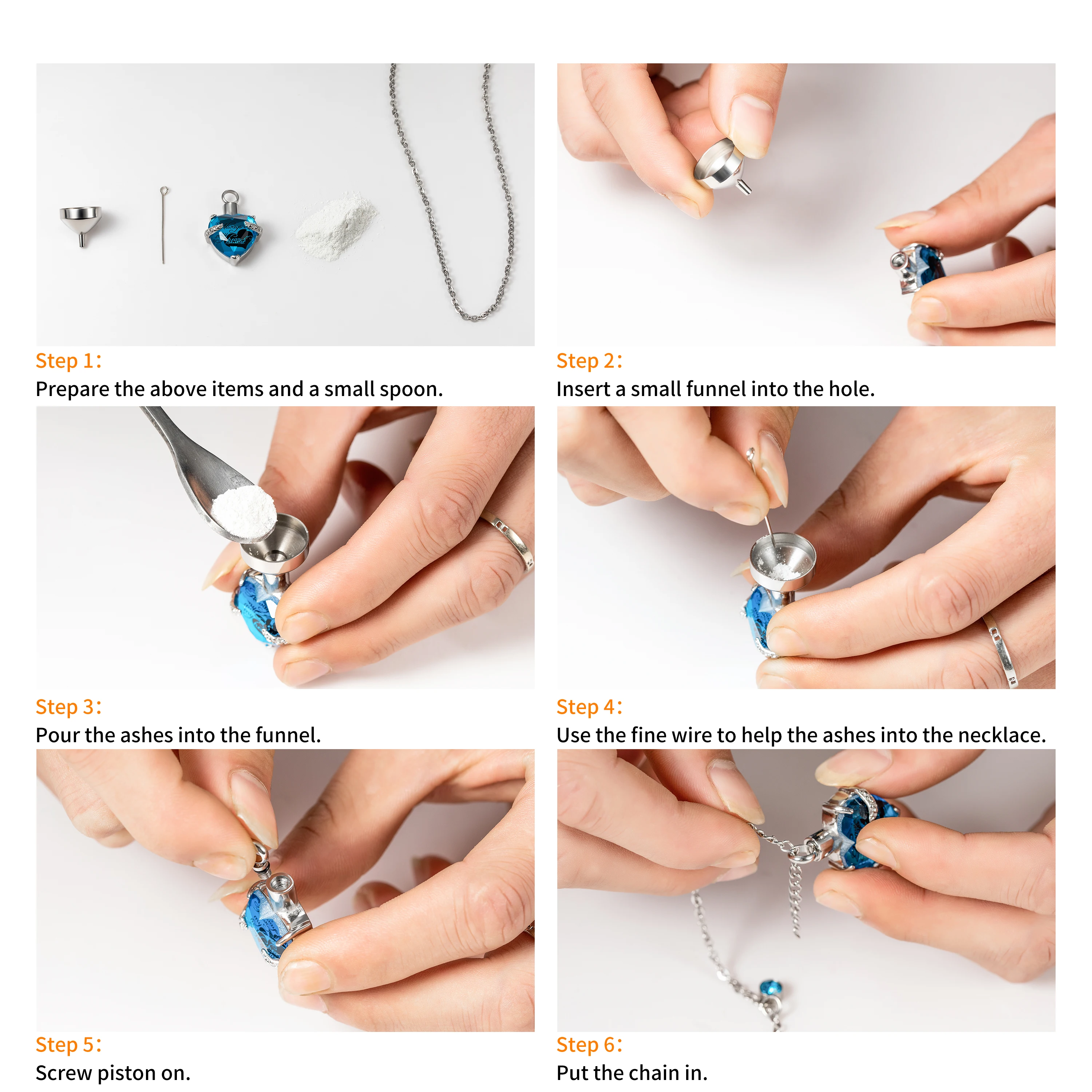 Step 1:
Prepare the above items and a small spoon.

Step 2:
Insert a small funnel into the hole.

Step 3:
Pour the ashes into the funnel.

Step 4:
Use the fine wire to help the ashes into the necklace.

Step 5:
Screw piston on.

Step 6:
Put the chain in.