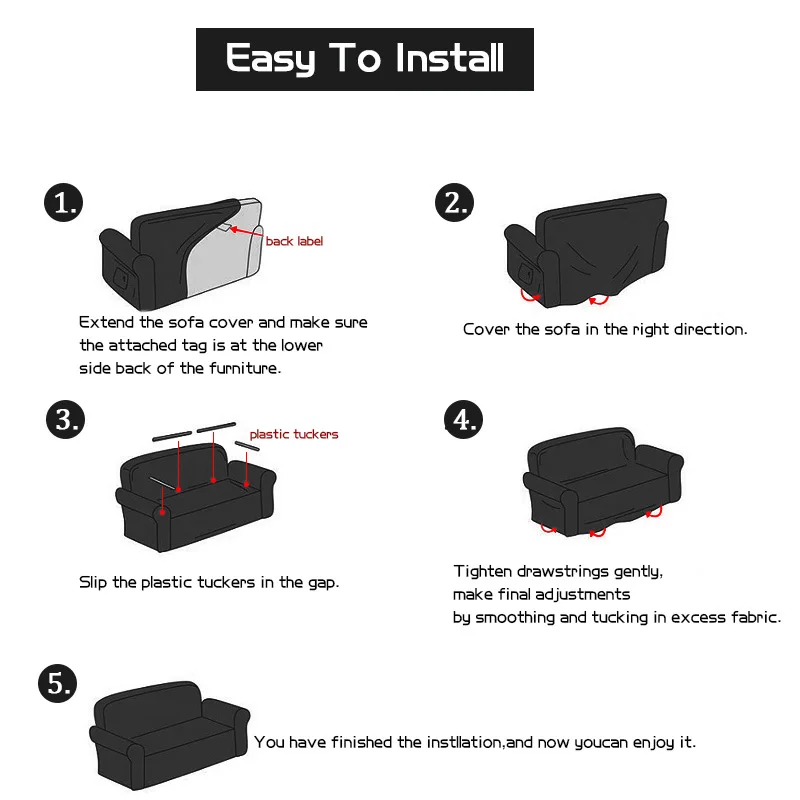 Easy To Install

1.

back label

Extend the sofa cover and make sure the attached tag is at the lower side back of the furniture.

2.

Cover the sofa in the right direction.

3.

plastic tuckers

Slip the plastic tuckers in the gap.

4.

Tighten drawstrings gently, make final adjustments by smoothing and tucking in excess fabric.

5.

You have finished the instllation,and now youcan enjoy it.