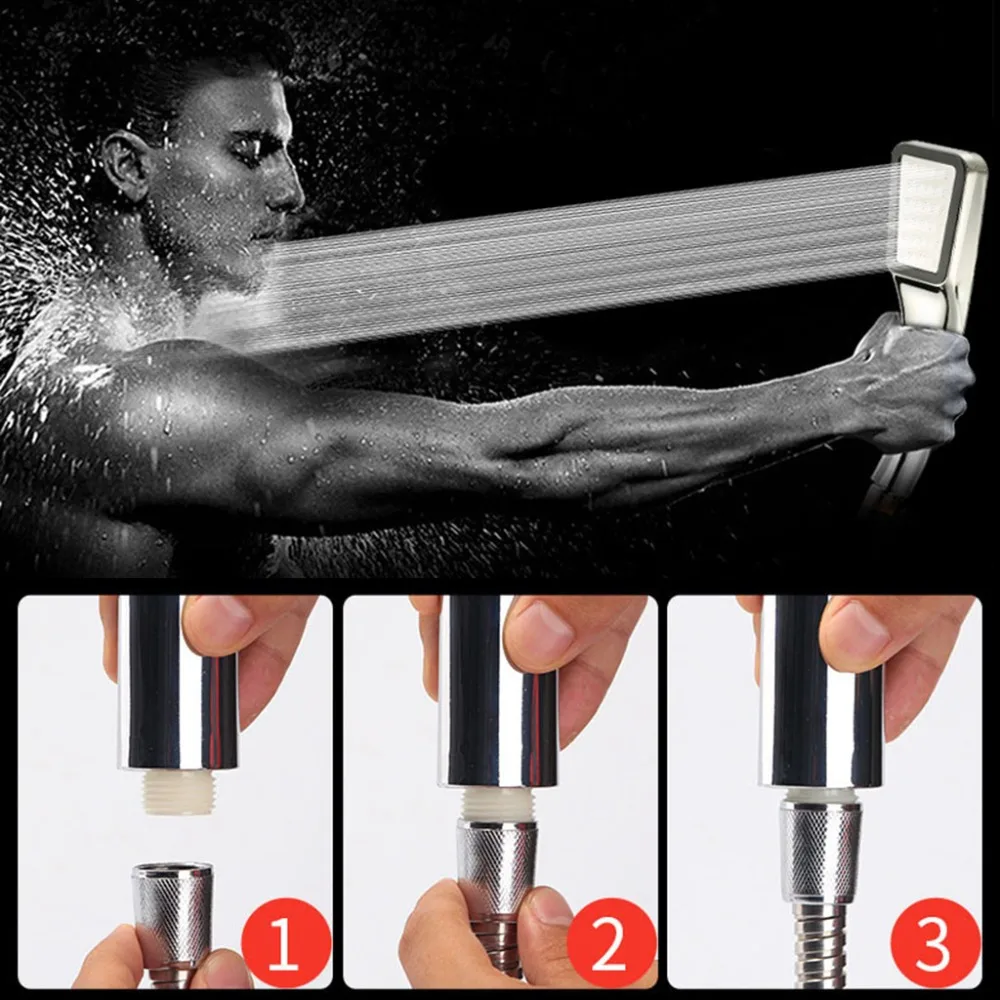 1

2

3