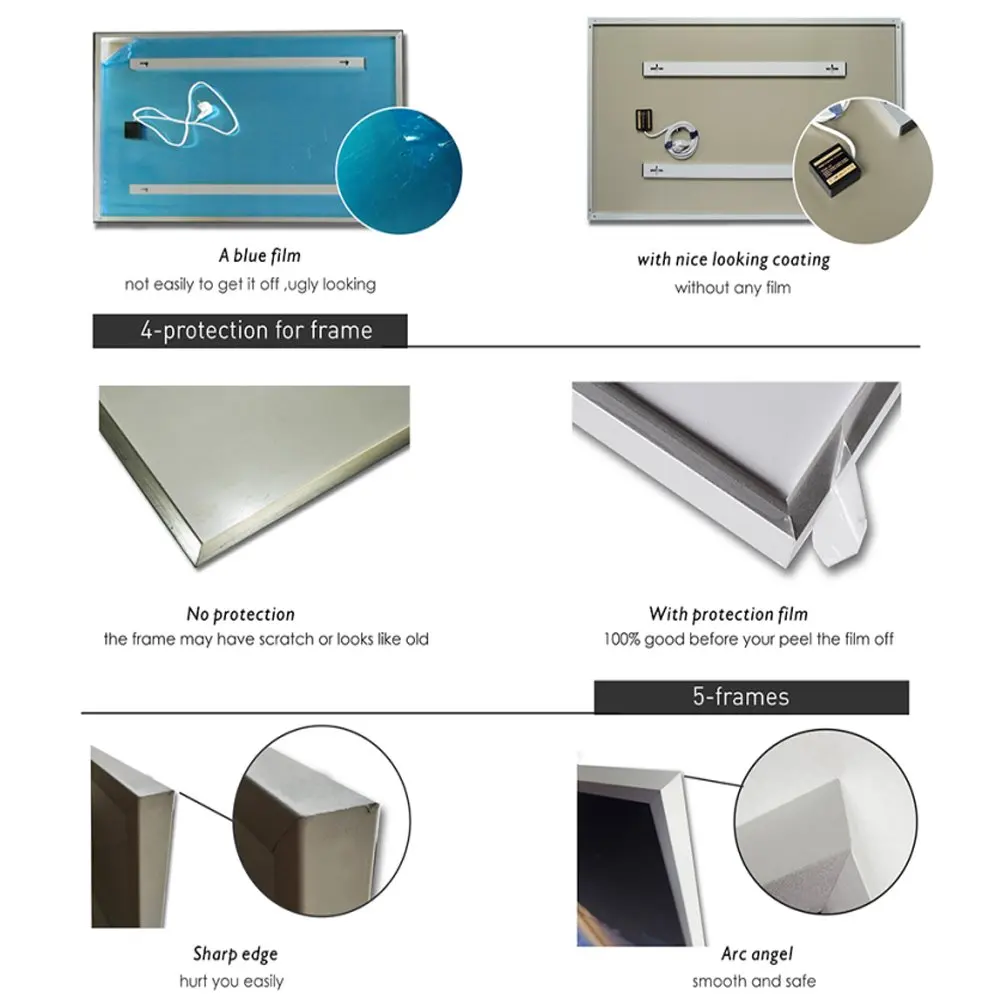 A blue film
not easily to get it off ,ugly looking

with nice looking coating
without any film

4-protection for frame

No protection
the frame may have scratch or looks like old

With protection film
100% good before your peel the film off

5-frames

Sharp edge
hurt you easily

Arc angel
smooth and safe