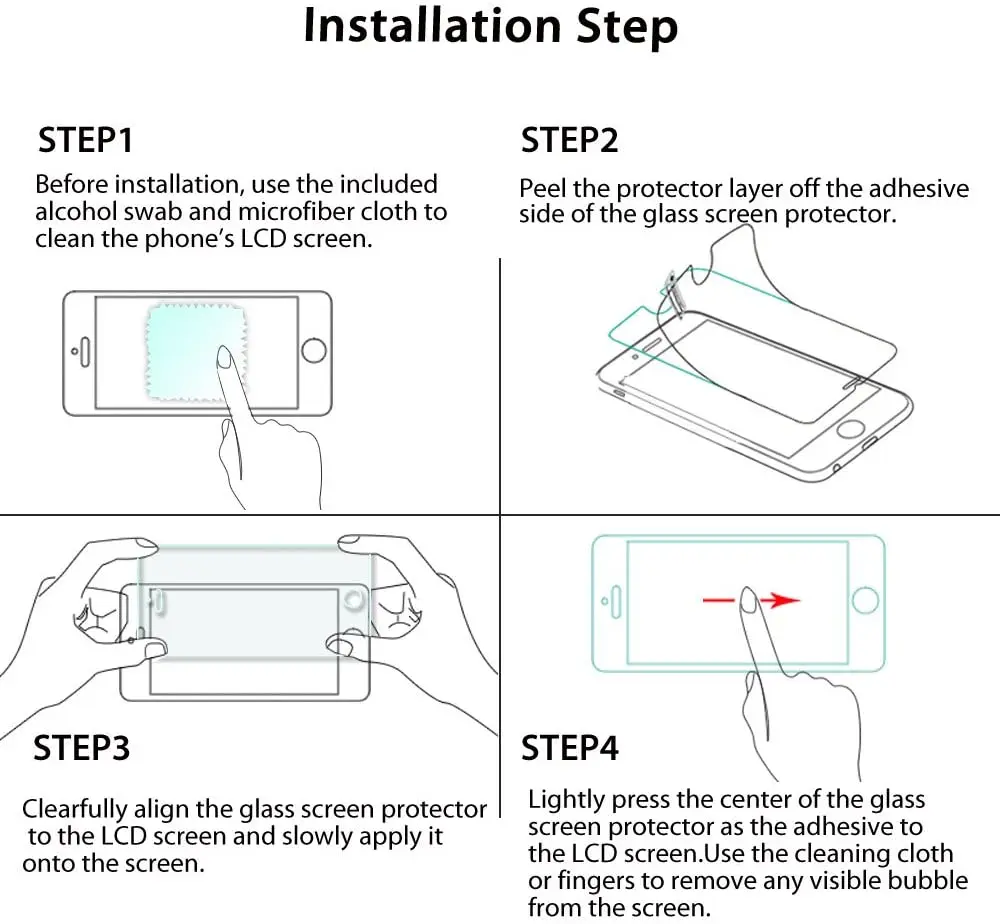 Installation Step

STEP1

Before installation, use the included alcohol swab and microfiber cloth to clean the phone's LCD screen.

STEP2

Peel the protector layer off the adhesive side of the glass screen protector.

STEP3

Clearfully align the glass screen protector to the LCD screen and slowly apply it onto the screen.

STEP4

Lightly press the center of the glass screen protector as the adhesive to the LCD screen.Use the cleaning cloth or fingers to remove any visible bubble from the screen.