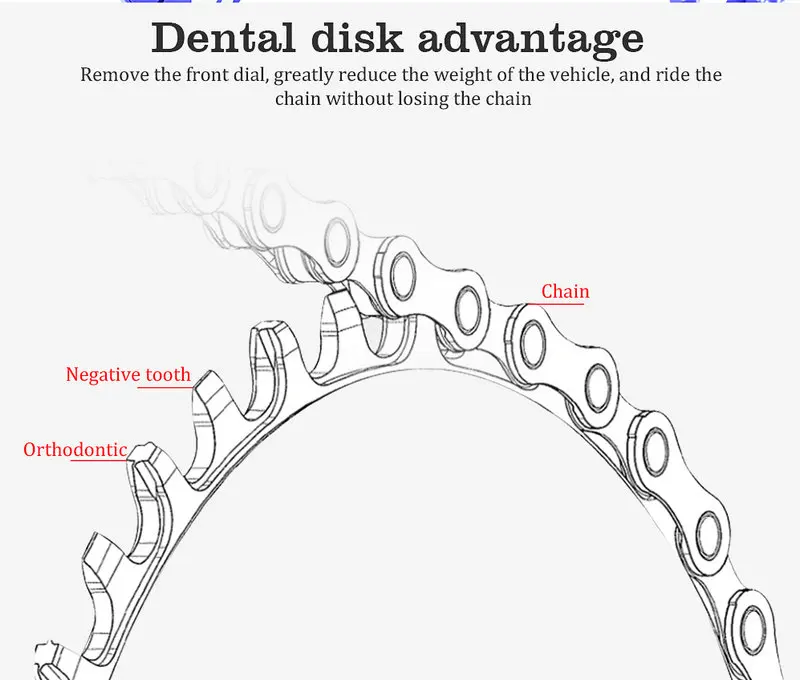 Dental disk advantage

Remove the front dial, greatly reduce the weight of the vehicle, and ride the chain without losing the chain

Chain

Negative tooth

Orthodontic