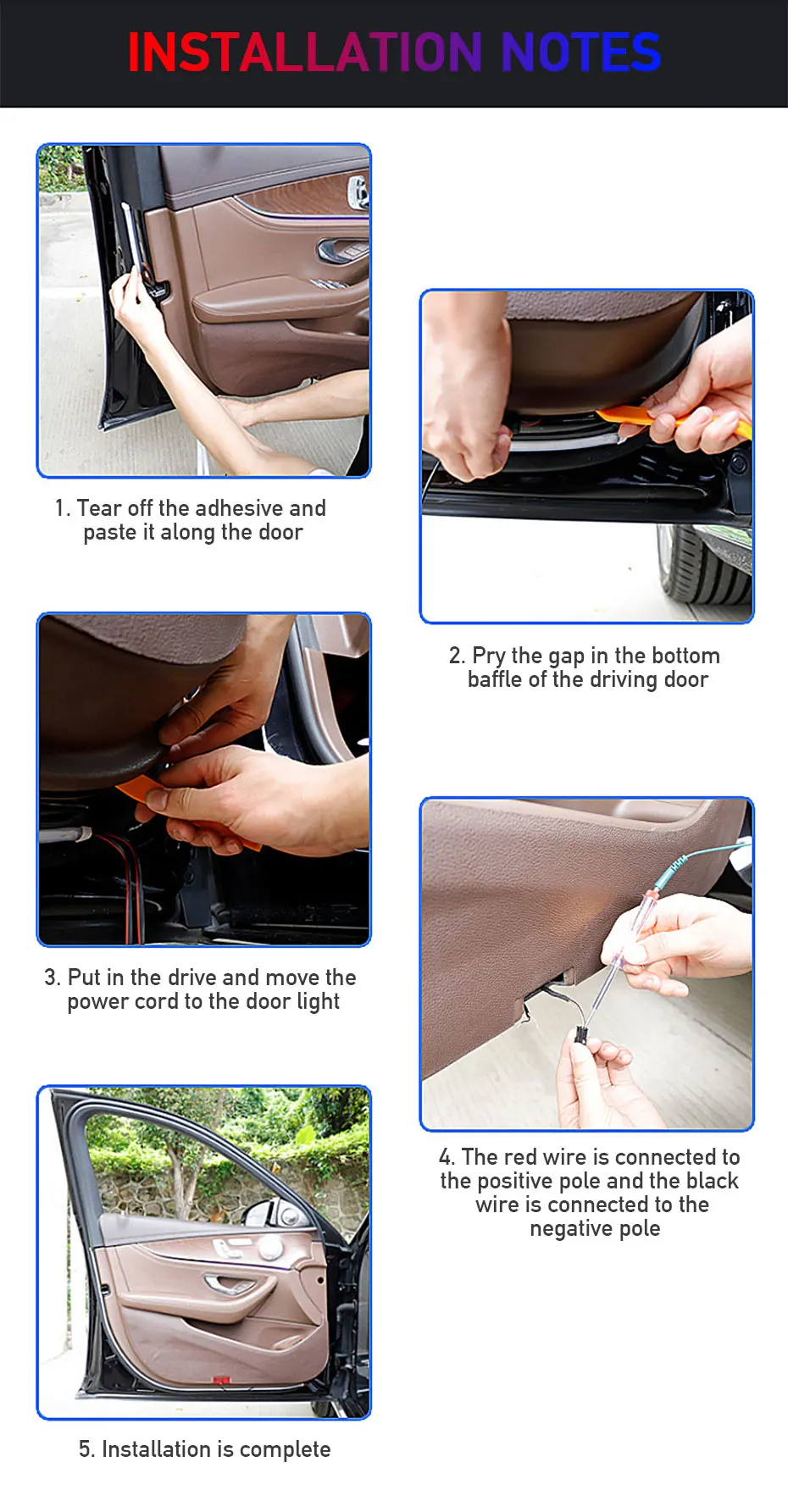 INSTALLATION NOTES

1. Tear off the adhesive and paste it along the door

2. Pry the gap in the bottom baffle of the driving door

3. Put in the drive and move the power cord to the door light

4. The red wire is connected to the positive pole and the black wire is connected to the negative pole

5. Installation is complete