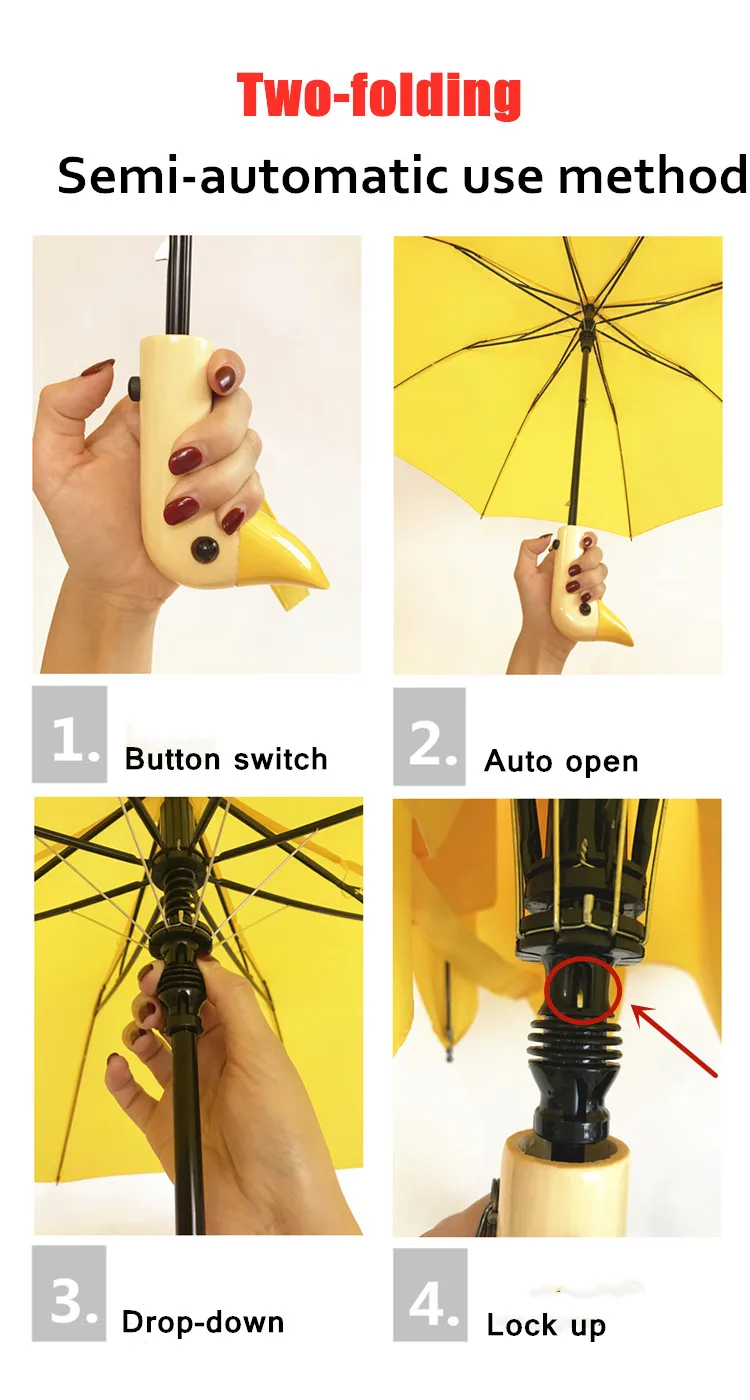 Two-folding
Semi-automatic use method

1. Button switch

2. Auto open

3. Drop-down

4. Lock up