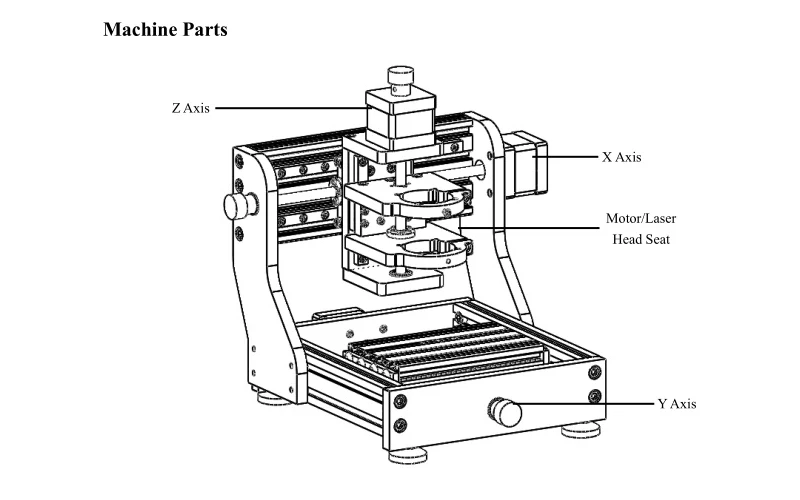 Machine Parts

Z Axis

X Axis

Motor/Laser Head Seat

Y Axis