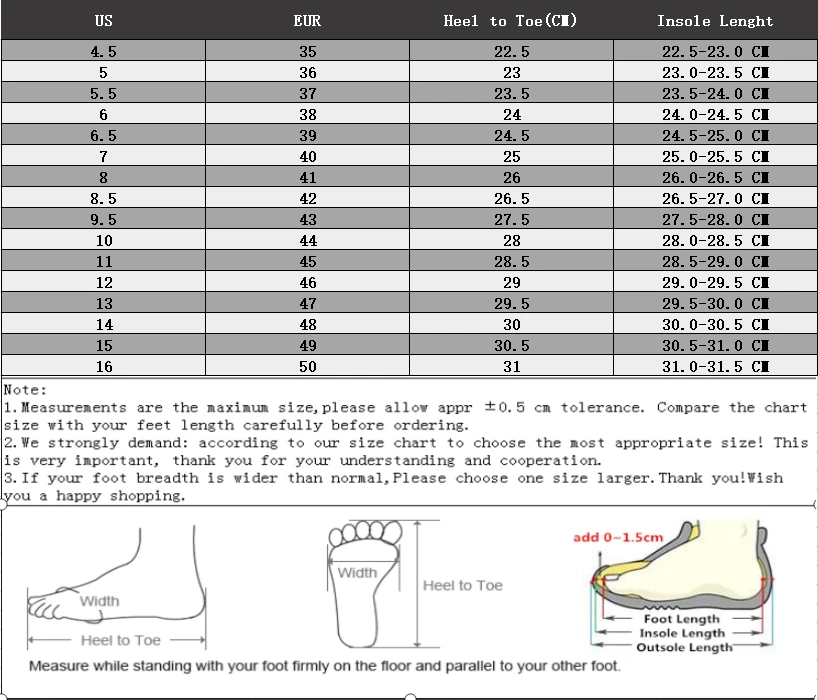 | US | EUR | Heel to Toe(CM) | Insole Lenght |
|---|---|---|---|
| 4.5 | 35 | 22.5 | 22.5-23.0 CM |
| 5 | 36 | 23 | 23.0-23.5 CM |
| 5.5 | 37 | 23.5 | 23.5-24.0 CM |
| 6 | 38 | 24 | 24.0-24.5 CM |
| 6.5 | 39 | 24.5 | 24.5-25.0 CM |
| 7 | 40 | 25 | 25.0-25.5 CM |
| 8 | 41 | 26 | 26.0-26.5 CM |
| 8.5 | 42 | 26.5 | 26.5-27.0 CM |
| 9.5 | 43 | 27.5 | 27.5-28.0 CM |
| 10 | 44 | 28 | 28.0-28.5 CM |
| 11 | 45 | 28.5 | 28.5-29.0 CM |
| 12 | 46 | 29 | 29.0-29.5 CM |
| 13 | 47 | 29.5 | 29.5-30.0 CM |
| 14 | 48 | 30 | 30.0-30.5 CM |
| 15 | 49 | 30.5 | 30.5-31.0 CM |
| 16 | 50 | 31 | 31.0-31.5 CM |

Note:
1.Measurements are the maximum size,please allow appr ±0.5 cm tolerance. Compare the chart size with your feet length carefully before ordering.
2.We strongly demand: according to our size chart to choose the most appropriate size! This is very important, thank you for your understanding and cooperation.
3.If your foot breadth is wider than normal,Please choose one size larger.Thank you!Wish you a happy shopping.

Width
Heel to Toe
Width
Heel to Toe
add 0~1.5cm
Foot Length
Insole Length
Outsole Length
Measure while standing with your foot firmly on the floor and parallel to your other foot.