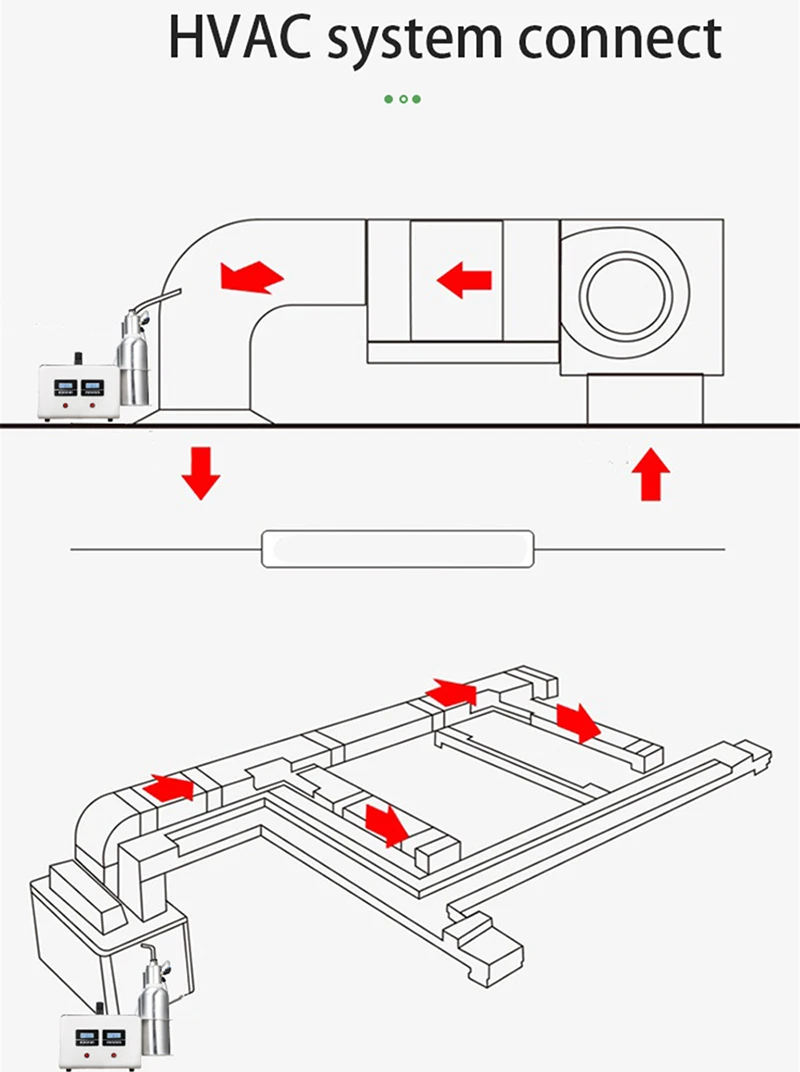 HVAC system connect