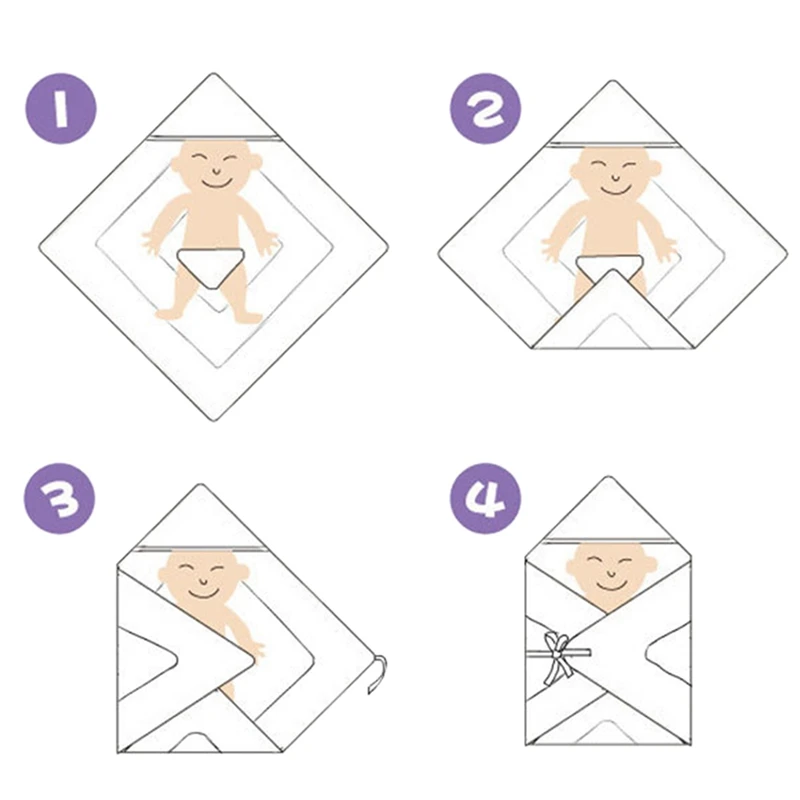 1

2

3

4