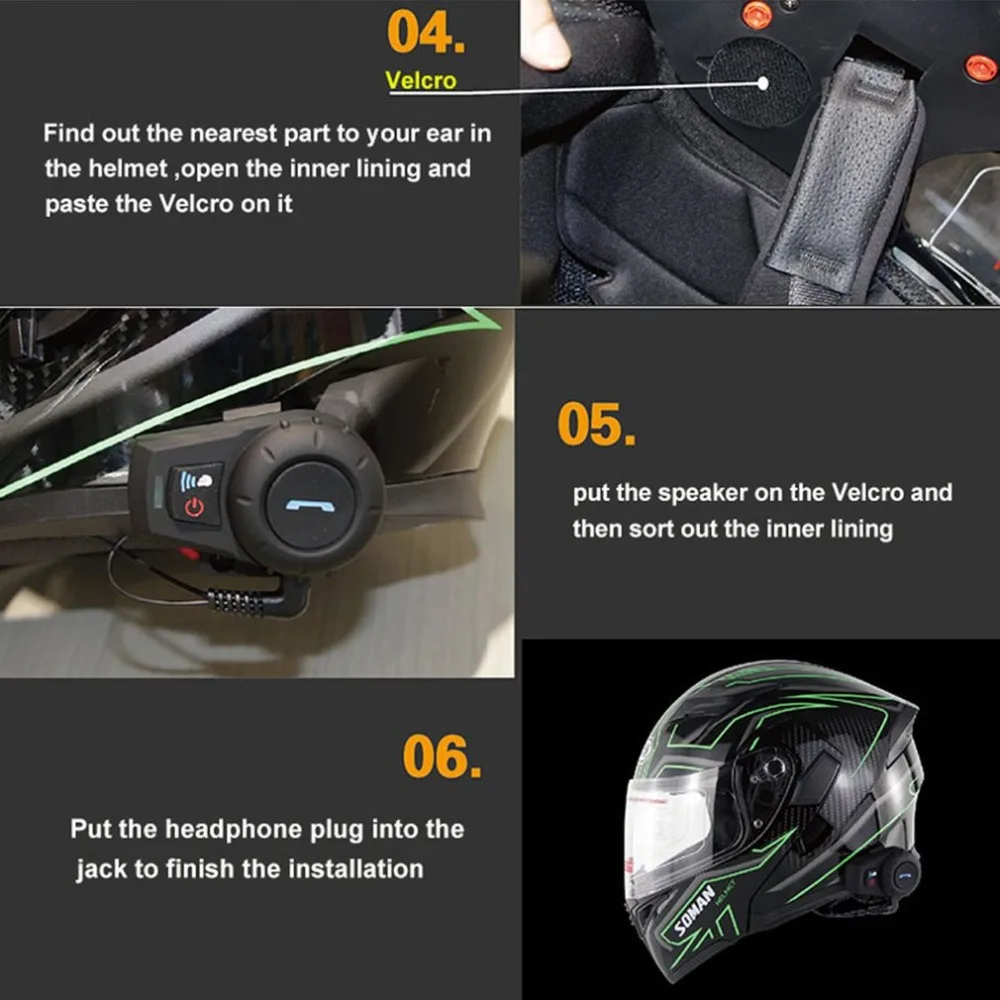 04.

Velcro

Find out the nearest part to your ear in the helmet ,open the inner lining and paste the Velcro on it

05.

put the speaker on the Velcro and then sort out the inner lining

06.

Put the headphone plug into the jack to finish the installation

SOMAN