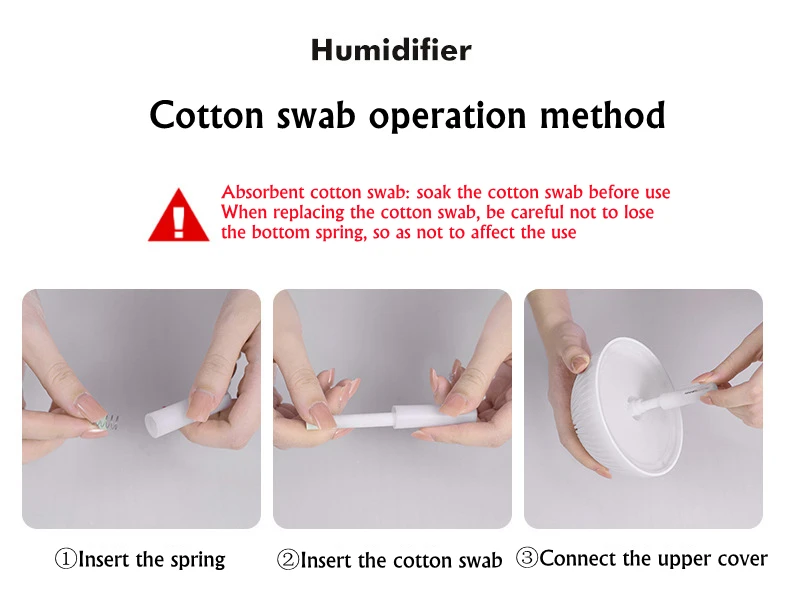 Humidifier

Cotton swab operation method

Absorbent cotton swab: soak the cotton swab before use
When replacing the cotton swab, be careful not to lose the bottom spring, so as not to affect the use

①Insert the spring

②Insert the cotton swab

③Connect the upper cover