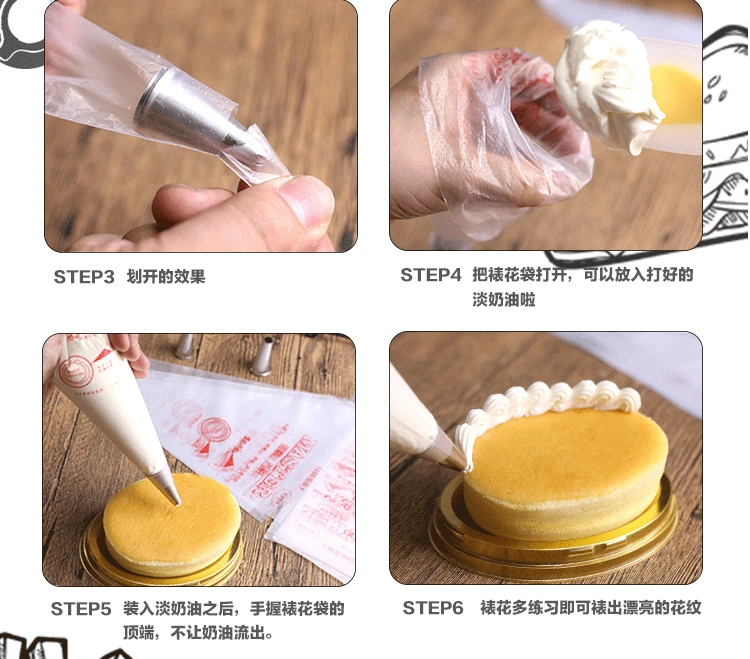 STEP3 划开的效果

STEP4 把裱花袋打开，可以放入打好的淡奶油啦

STEP5 装入淡奶油之后，手握裱花袋的顶端，不让奶油流出。

STEP6 裱花多练习即可裱出漂亮的花纹