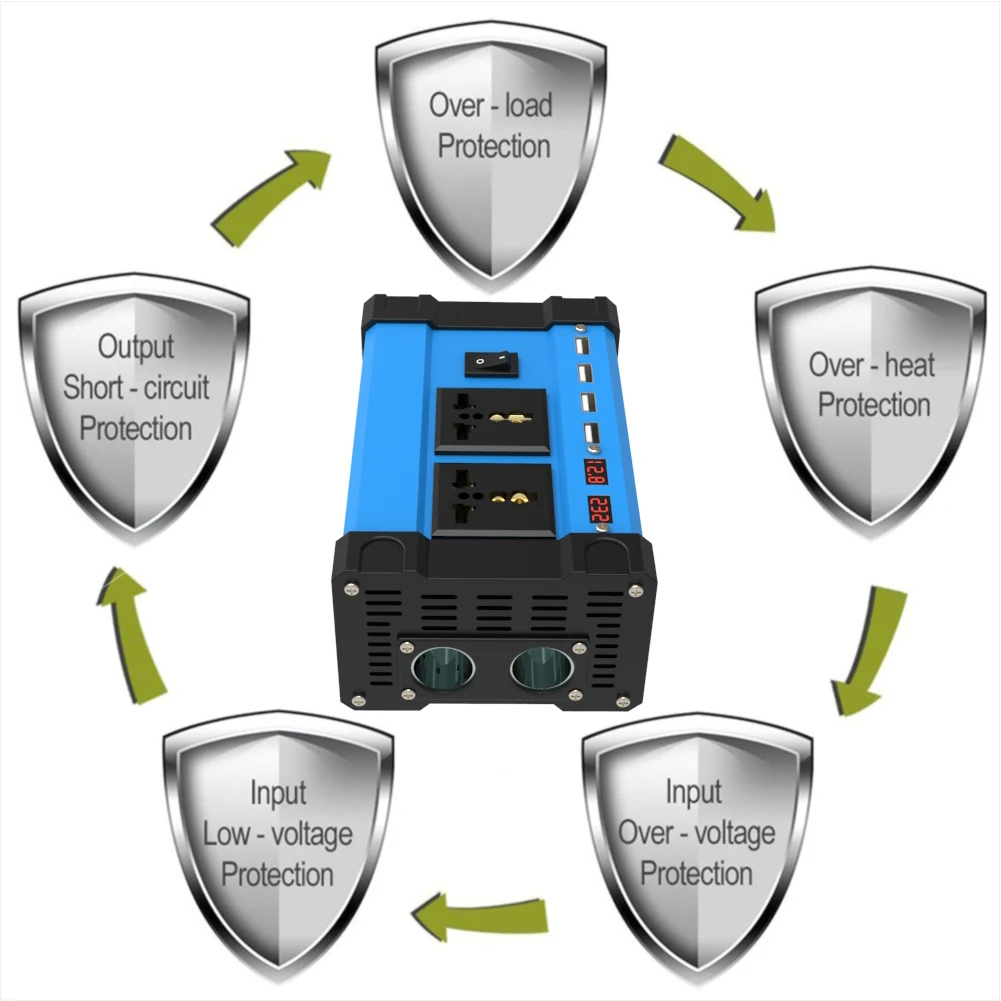 Over - load
Protection

Over - heat
Protection

Input
Over - voltage
Protection

Input
Low - voltage
Protection

Output
Short - circuit
Protection

12.8

232