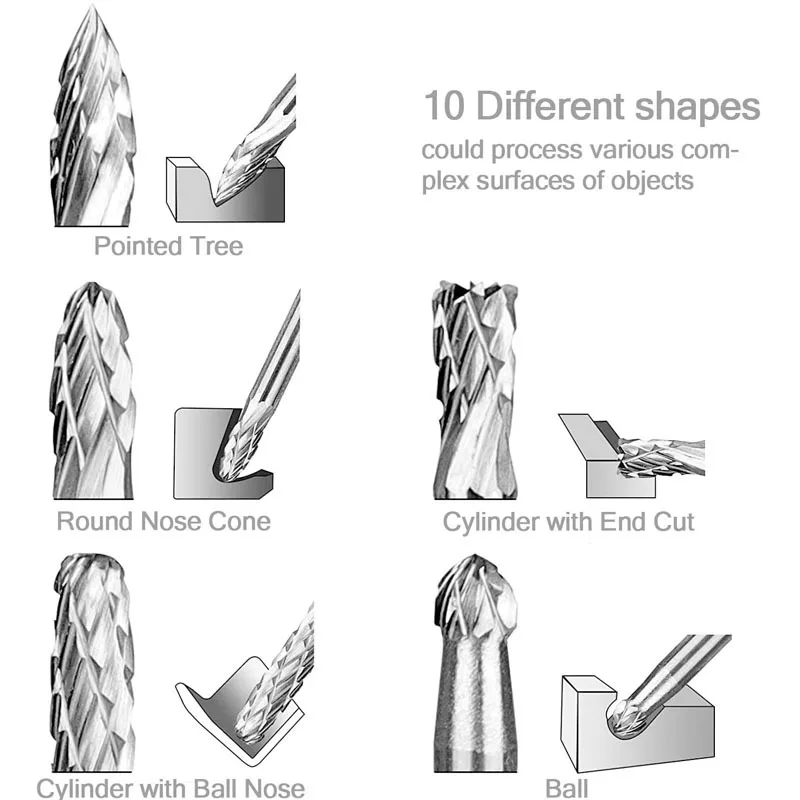 10 Different shapes
could process various complex surfaces of objects

Pointed Tree

Round Nose Cone

Cylinder with End Cut

Cylinder with Ball Nose

Ball