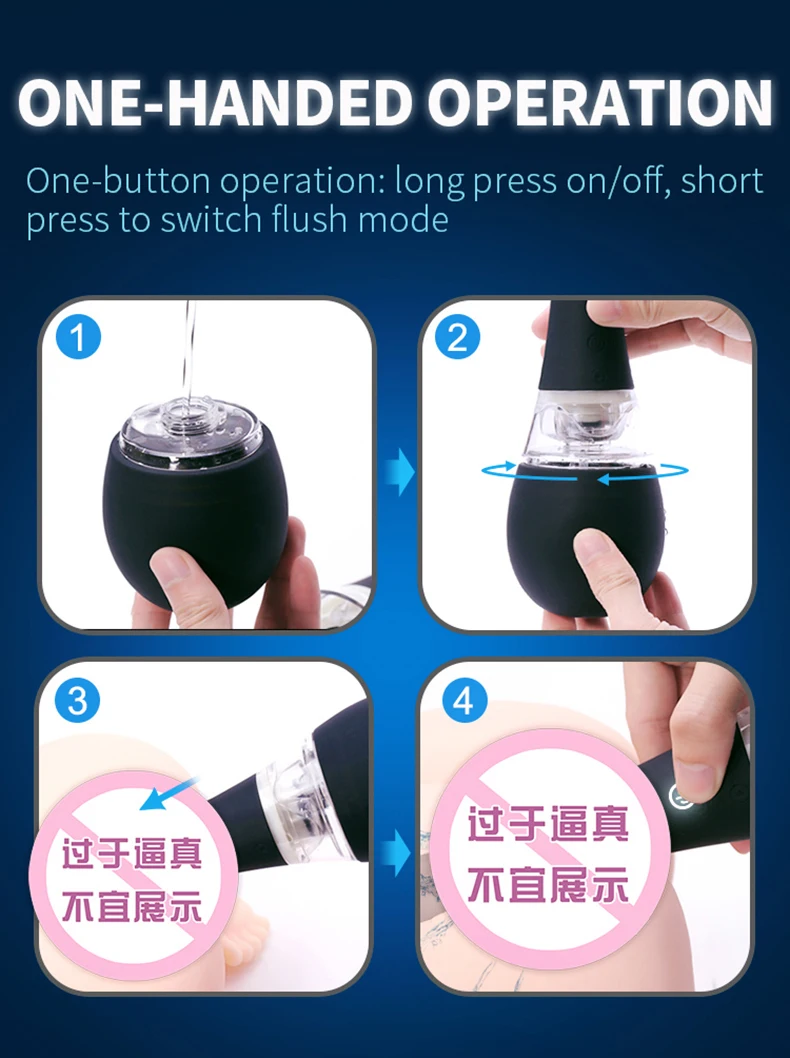 ONE-HANDED OPERATION

One-button operation: long press on/off, short press to switch flush mode

1

2

3

过于逼真
不宜展示

4

过于逼真
不宜展示