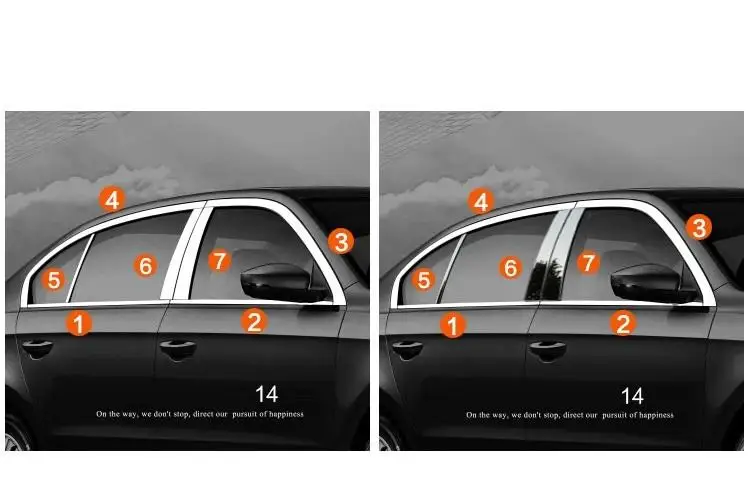 4
3
5
6
7
1
2
14
On the way, we don't stop, direct our pursuit of happiness

4
3
5
6
7
1
2
14
On the way, we don't stop, direct our pursuit of happiness