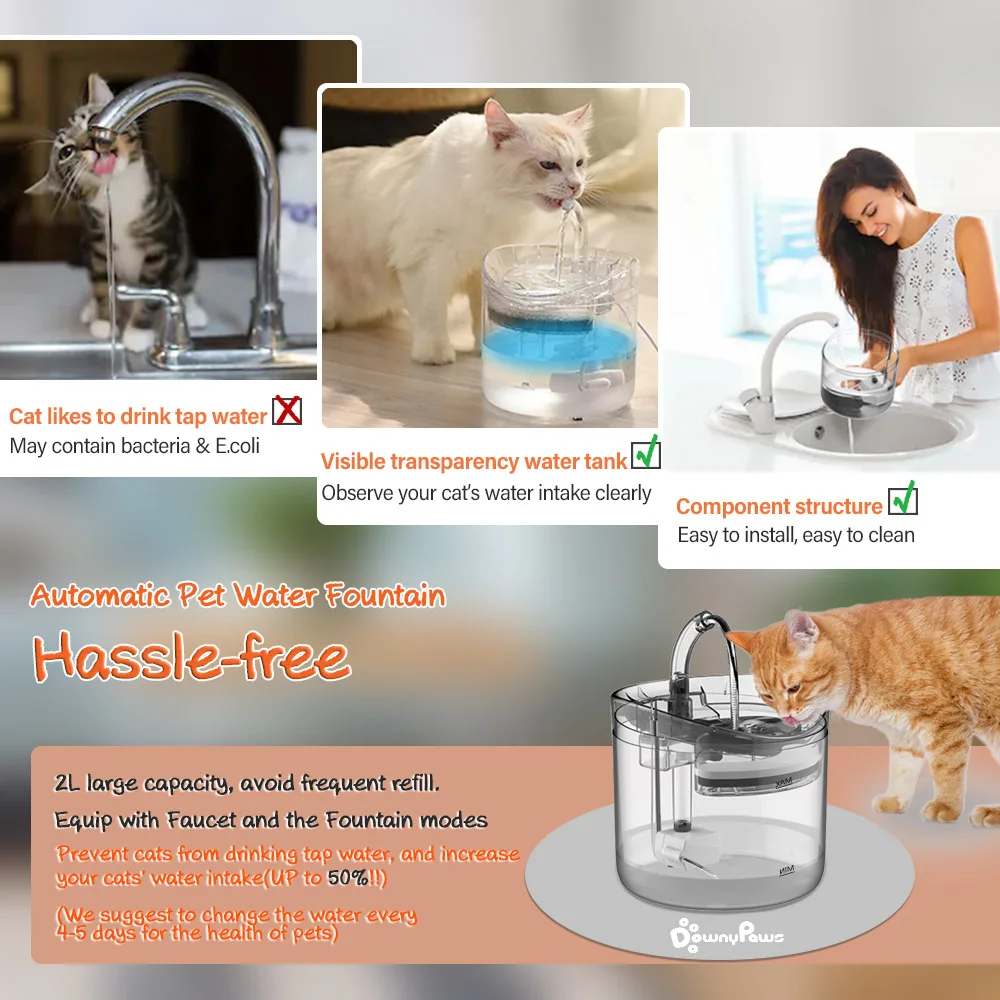 Cat likes to drink tap water
May contain bacteria & E.coli

Visible transparency water tank
Observe your cat's water intake clearly

Component structure
Easy to install, easy to clean

Automatic Pet Water Fountain
Hassle-free

2L large capacity, avoid frequent refill.
Equip with Faucet and the Fountain modes
Prevent cats from drinking tap water, and increase your cats' water intake(UP to 50%!!)

(We suggest to change the water every 4-5 days for the health of pets)

MAX
MIN

DownyPaws