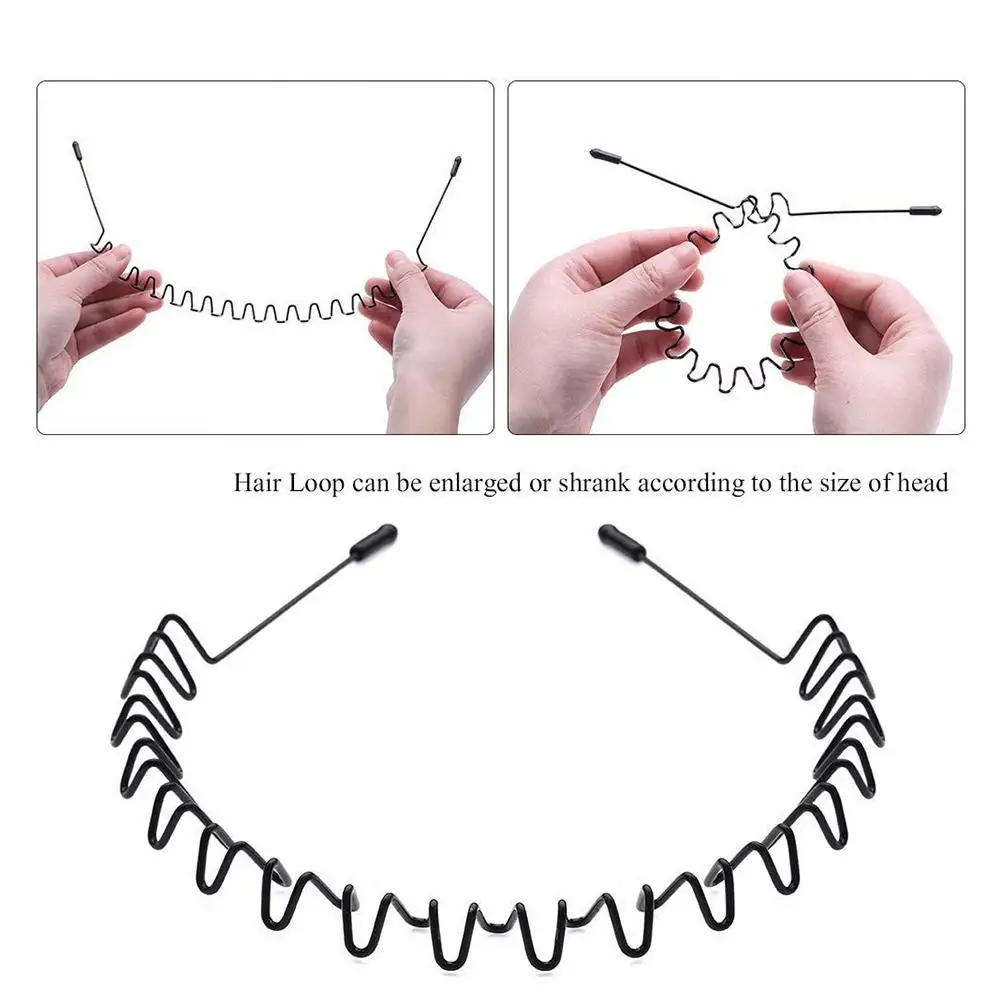 Hair Loop can be enlarged or shrank according to the size of head