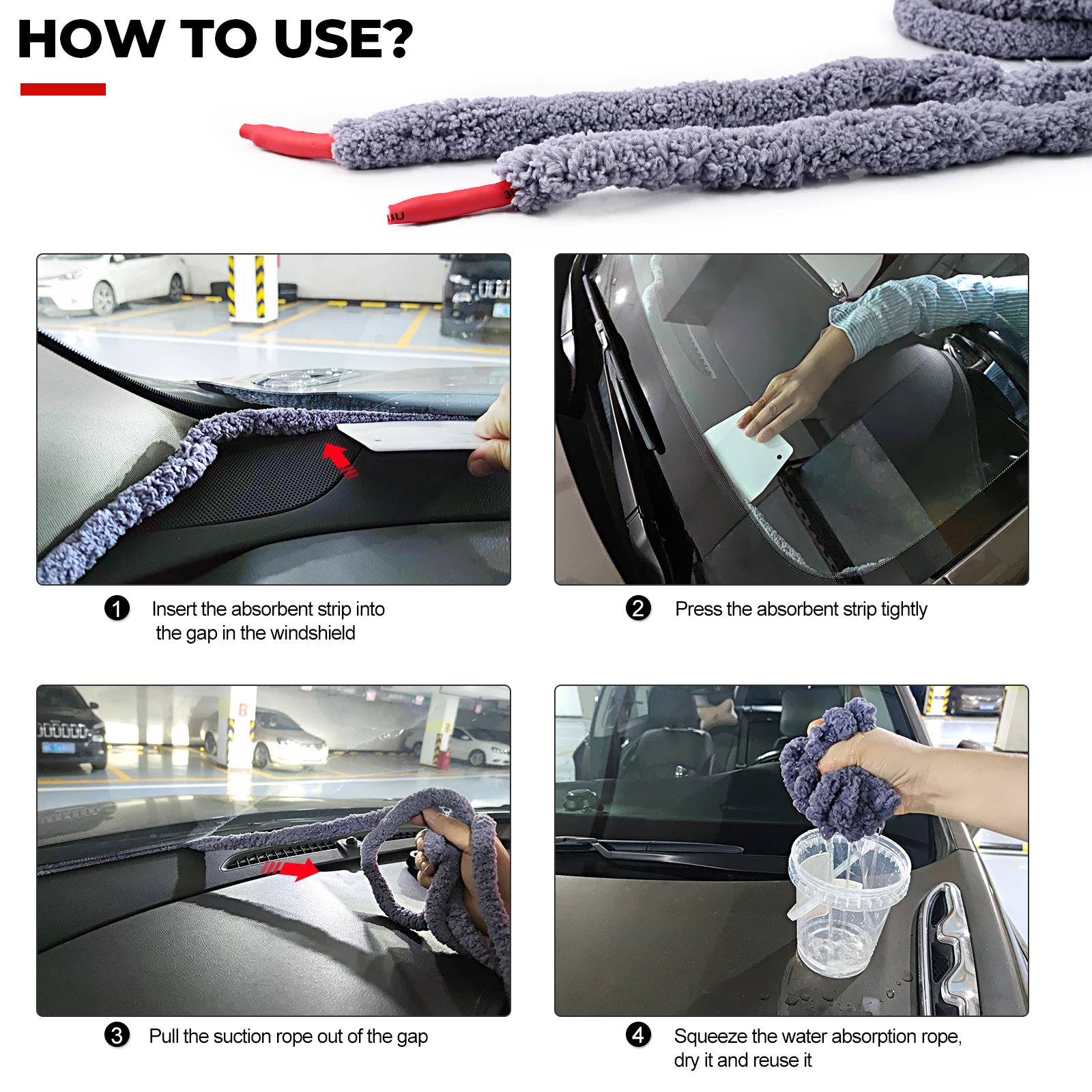 HOW TO USE?

1 Insert the absorbent strip into the gap in the windshield

2 Press the absorbent strip tightly

3 Pull the suction rope out of the gap

4 Squeeze the water absorption rope, dry it and reuse it