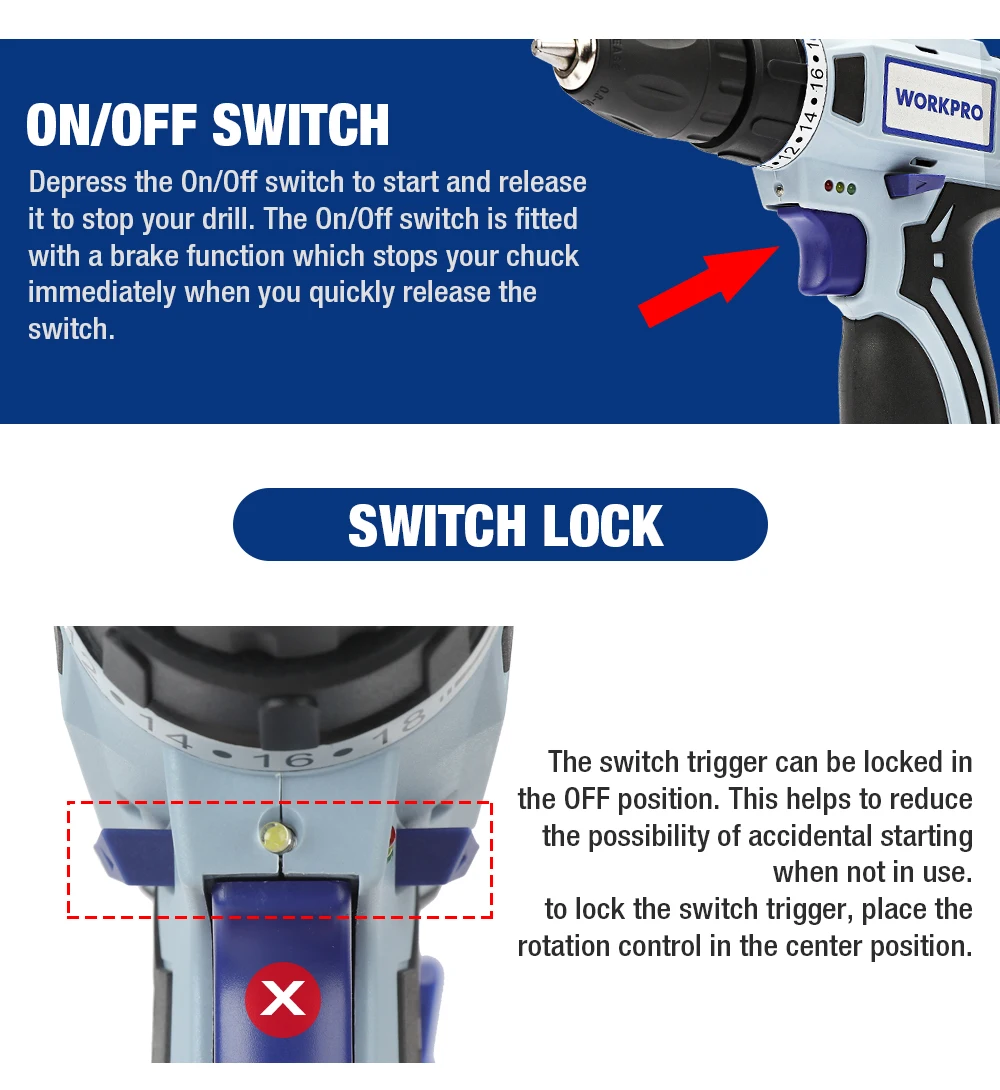 ON/OFF SWITCH

Depress the On/Off switch to start and release it to stop your drill. The On/Off switch is fitted with a brake function which stops your chuck immediately when you quickly release the switch.

WORKPRO

12 14 16

SWITCH LOCK

14 16 18

The switch trigger can be locked in the OFF position. This helps to reduce the possibility of accidental starting when not in use.
to lock the switch trigger, place the rotation control in the center position.