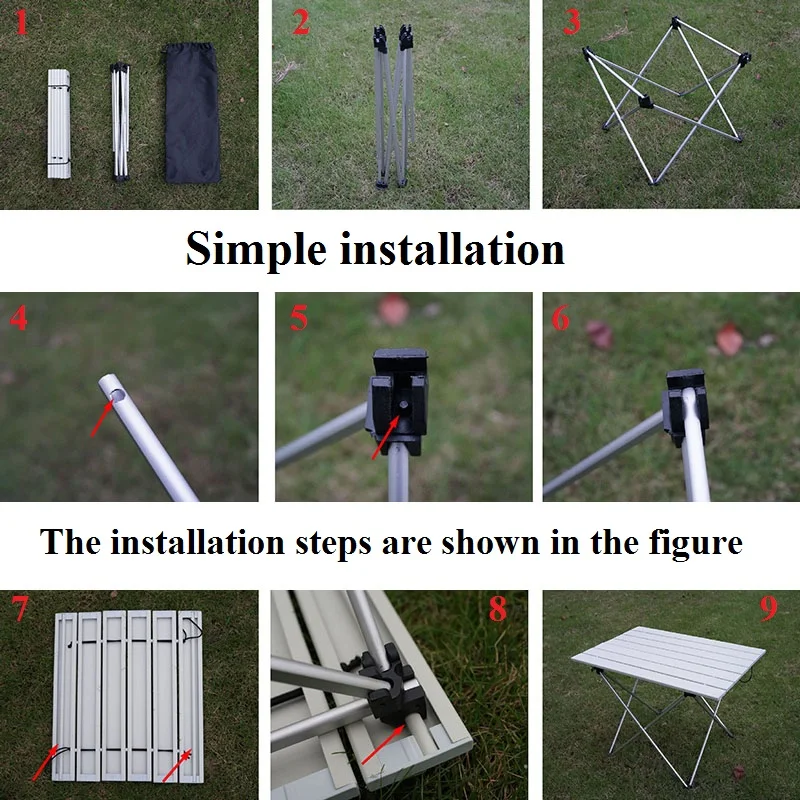 1

2

3

Simple installation

4

5

6

The installation steps are shown in the figure

7

8

9