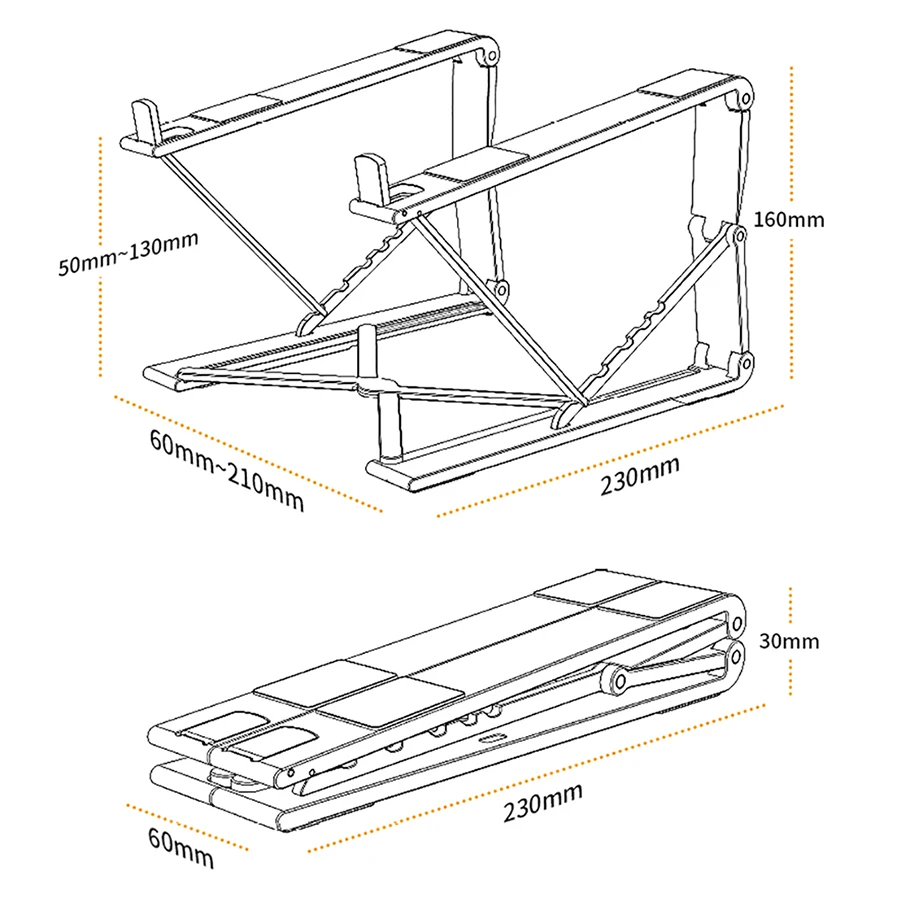 50mm~130mm

160mm

60mm~210mm

230mm

30mm

230mm

60mm