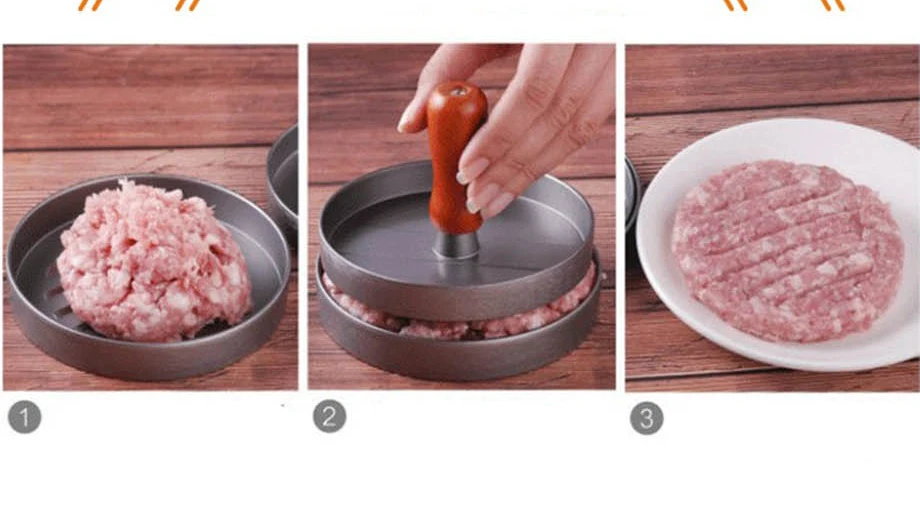 1

2

3