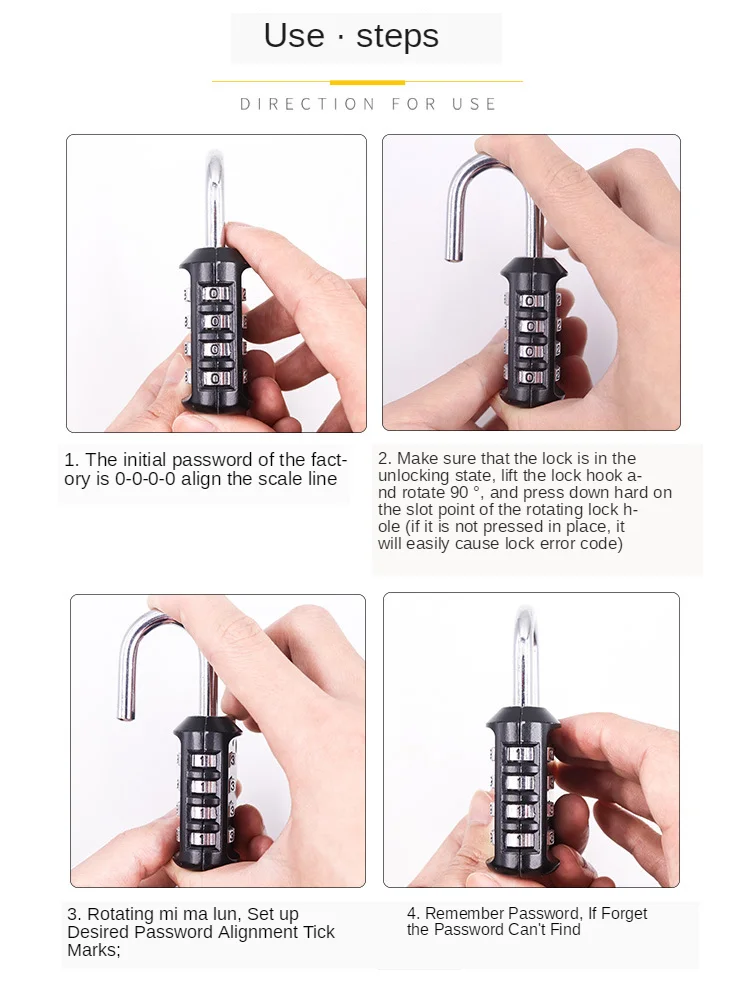 Use · steps

DIRECTION FOR USE

1. The initial password of the factory is 0-0-0-0 align the scale line

2. Make sure that the lock is in the unlocking state, lift the lock hook and rotate 90 °, and press down hard on the slot point of the rotating lock hole (if it is not pressed in place, it will easily cause lock error code)

3. Rotating mi ma lun, Set up Desired Password Alignment Tick Marks;

4. Remember Password, If Forget the Password Can't Find