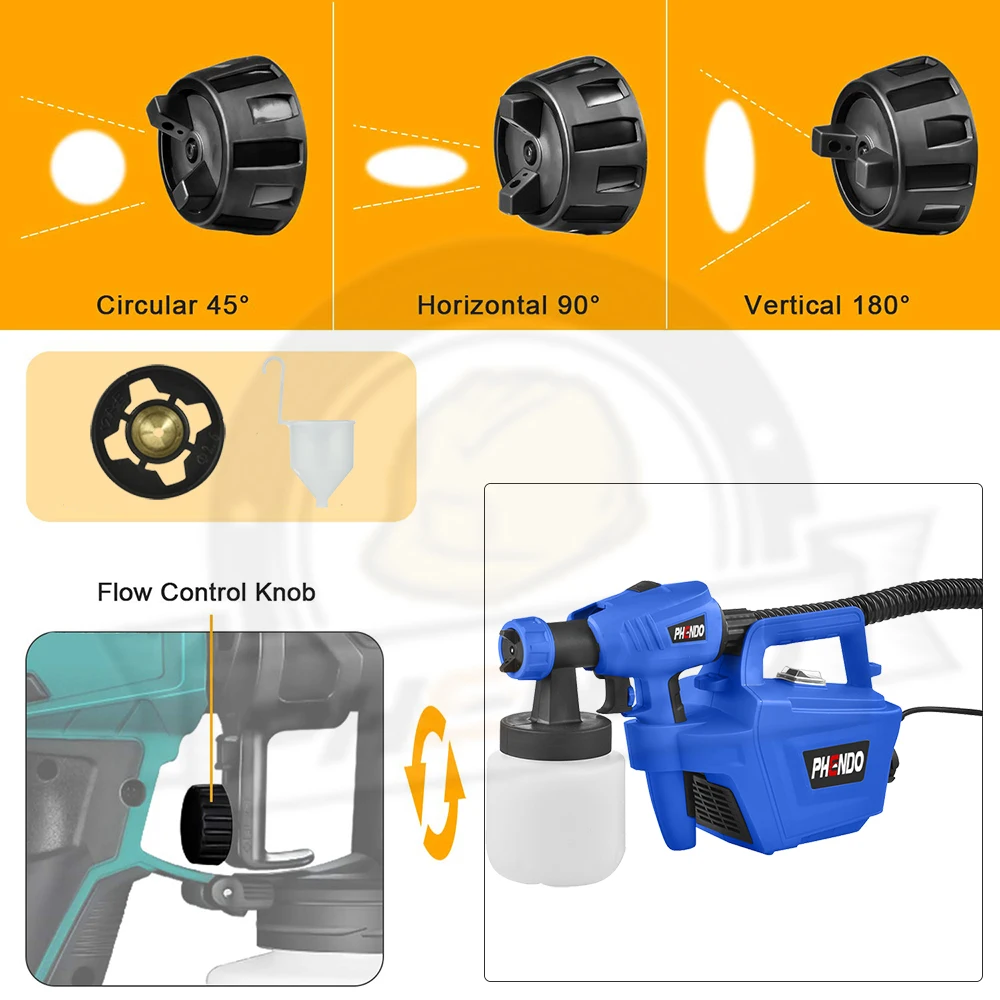 Circular 45°

Horizontal 90°

Vertical 180°

Flow Control Knob

PHENDO

PHENDO