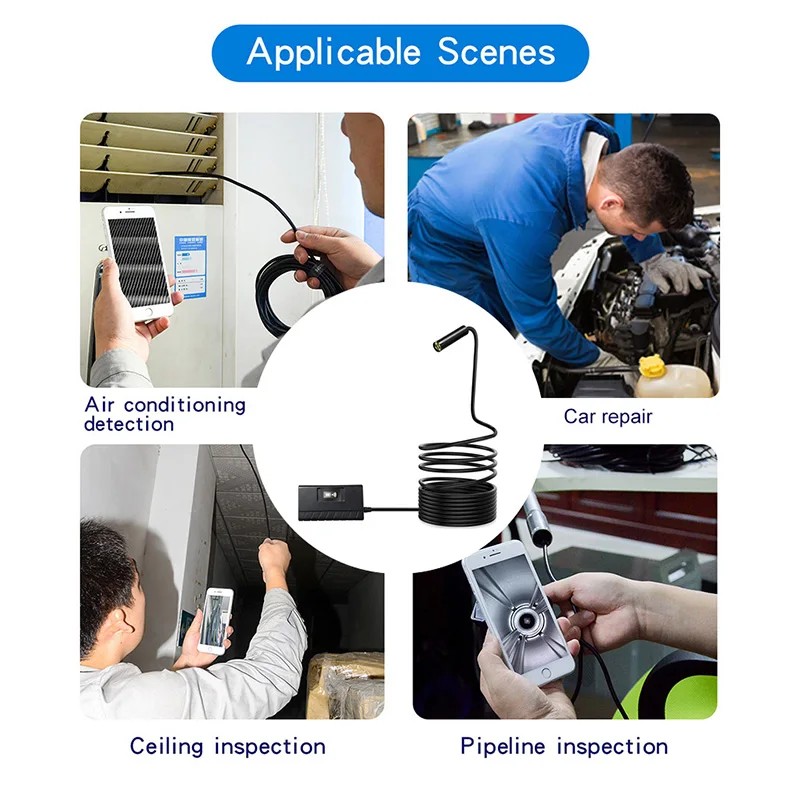 Applicable Scenes

Air conditioning detection

Car repair

Ceiling inspection

Pipeline inspection