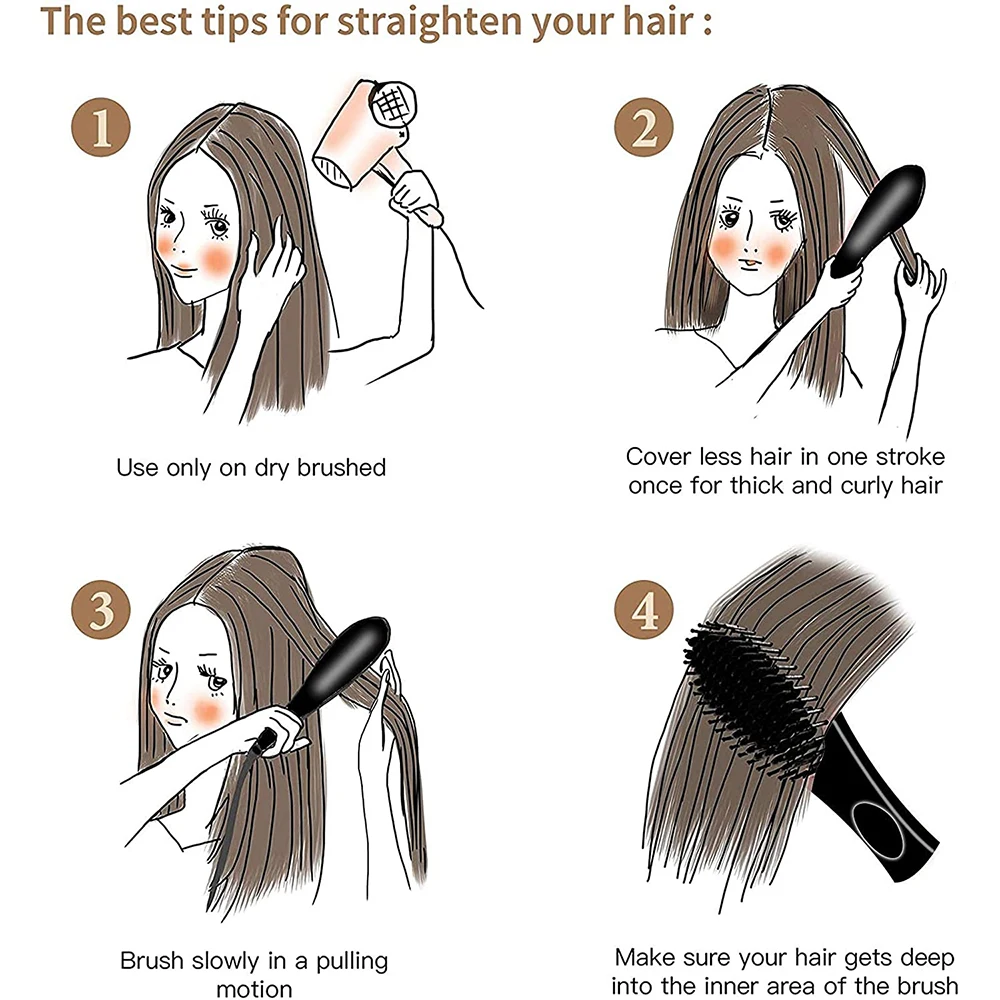 The best tips for straighten your hair :

1

Use only on dry brushed

2

Cover less hair in one stroke once for thick and curly hair

3

Brush slowly in a pulling motion

4

Make sure your hair gets deep into the inner area of the brush