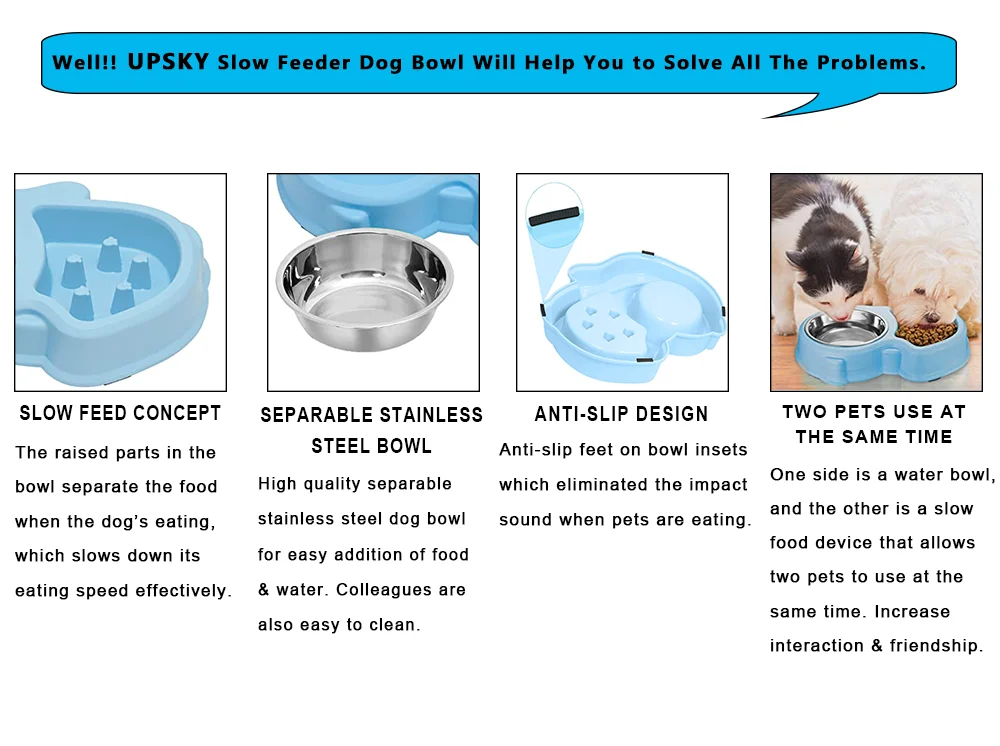 Well!! UPSKY Slow Feeder Dog Bowl Will Help You to Solve All The Problems.

SLOW FEED CONCEPT

The raised parts in the bowl separate the food when the dog's eating, which slows down its eating speed effectively.

SEPARABLE STAINLESS STEEL BOWL

High quality separable stainless steel dog bowl for easy addition of food & water. Colleagues are also easy to clean.

ANTI-SLIP DESIGN

Anti-slip feet on bowl insets which eliminated the impact sound when pets are eating.

TWO PETS USE AT THE SAME TIME

One side is a water bowl, and the other is a slow food device that allows two pets to use at the same time. Increase interaction & friendship.