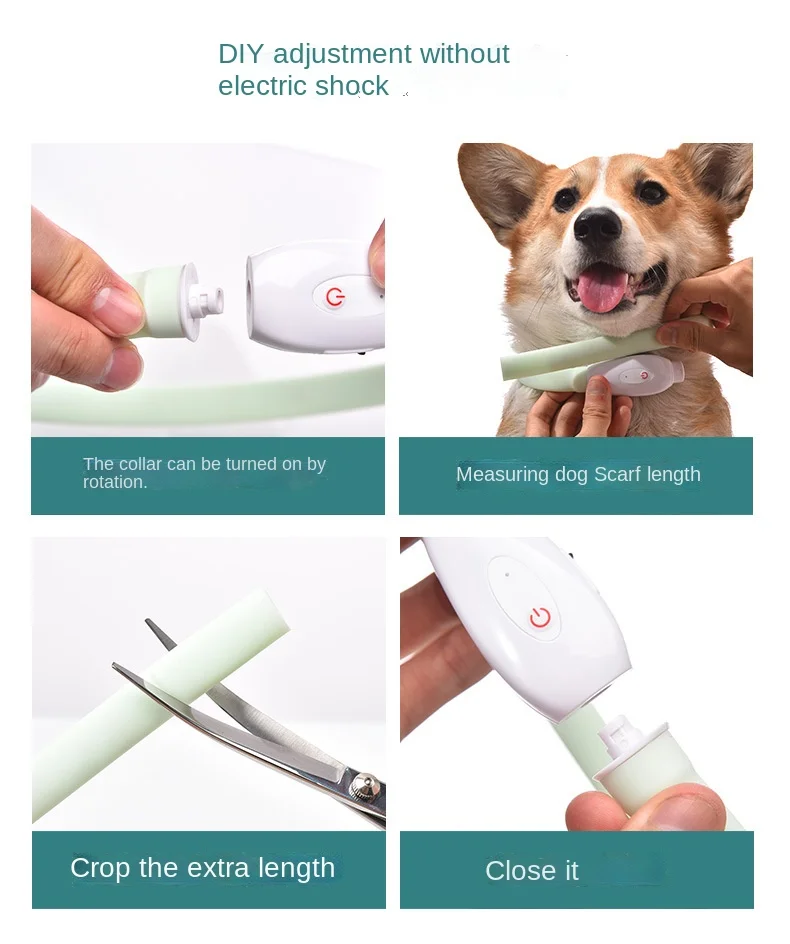 DIY adjustment without electric shock

The collar can be turned on by rotation.

Measuring dog Scarf length

Crop the extra length

Close it