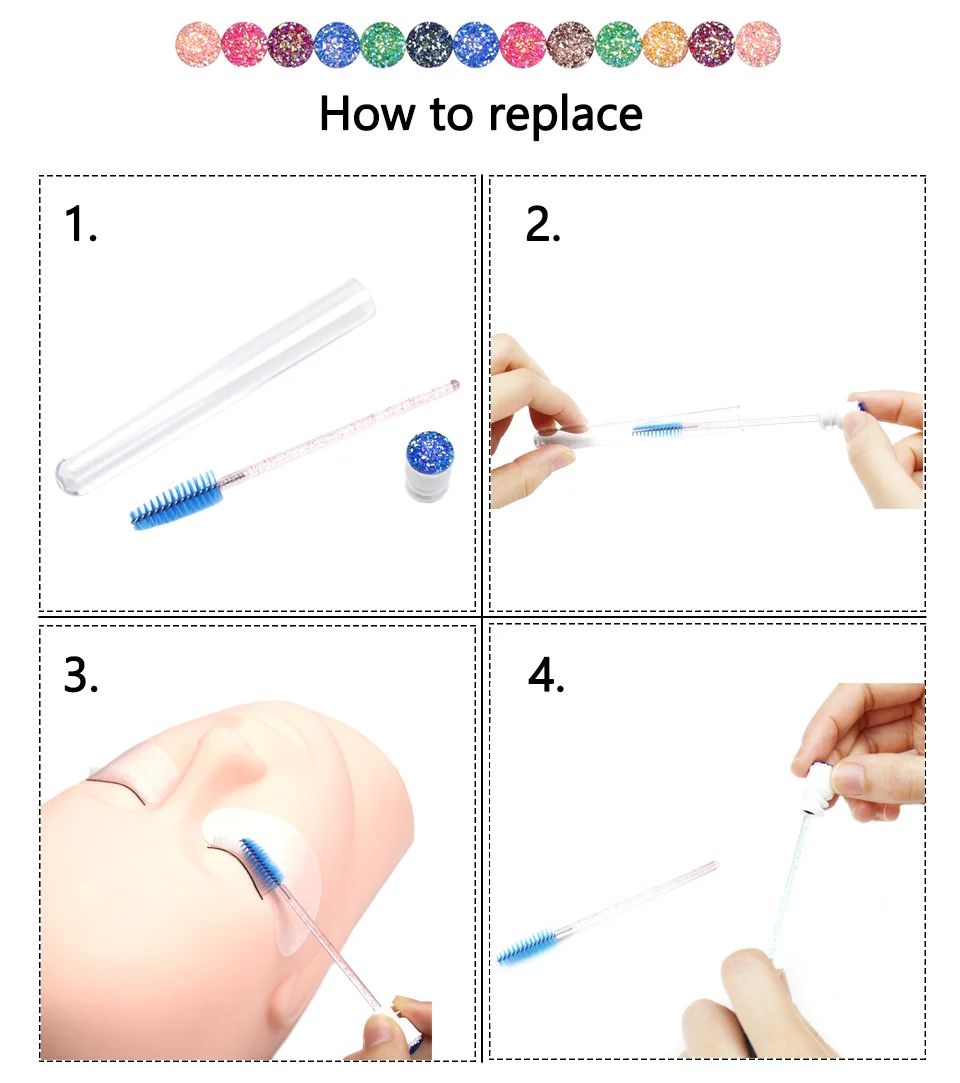 How to replace

1.

2.

3.

4.