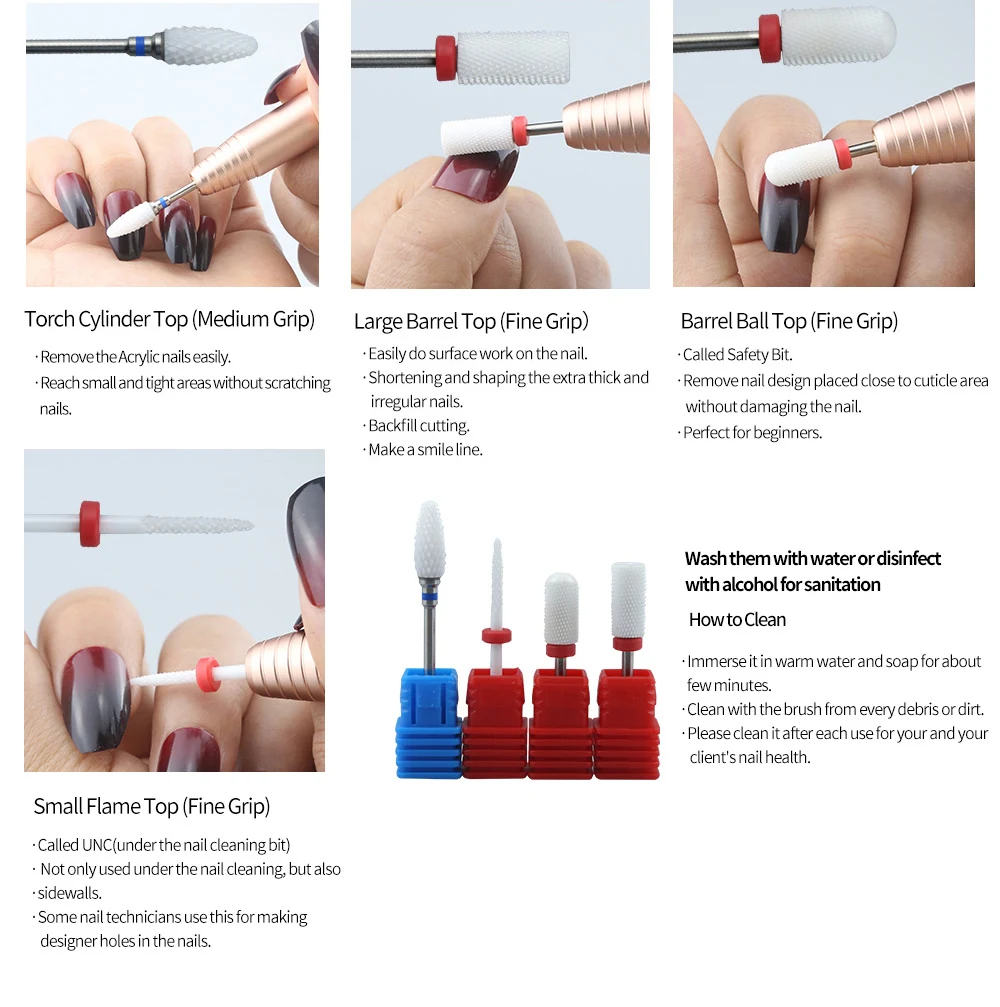 Torch Cylinder Top (Medium Grip)

· Remove the Acrylic nails easily.
· Reach small and tight areas without scratching nails.

Large Barrel Top (Fine Grip)

· Easily do surface work on the nail.
· Shortening and shaping the extra thick and irregular nails.
· Backfill cutting.
· Make a smile line.

Barrel Ball Top (Fine Grip)

· Called Safety Bit.
· Remove nail design placed close to cuticle area without damaging the nail.
· Perfect for beginners.

Small Flame Top (Fine Grip)

· Called UNC(under the nail cleaning bit)
· Not only used under the nail cleaning, but also
· sidewalls.
· Some nail technicians use this for making designer holes in the nails.

Wash them with water or disinfect with alcohol for sanitation

How to Clean

· Immerse it in warm water and soap for about few minutes.
· Clean with the brush from every debris or dirt.
· Please clean it after each use for your and your client's nail health.