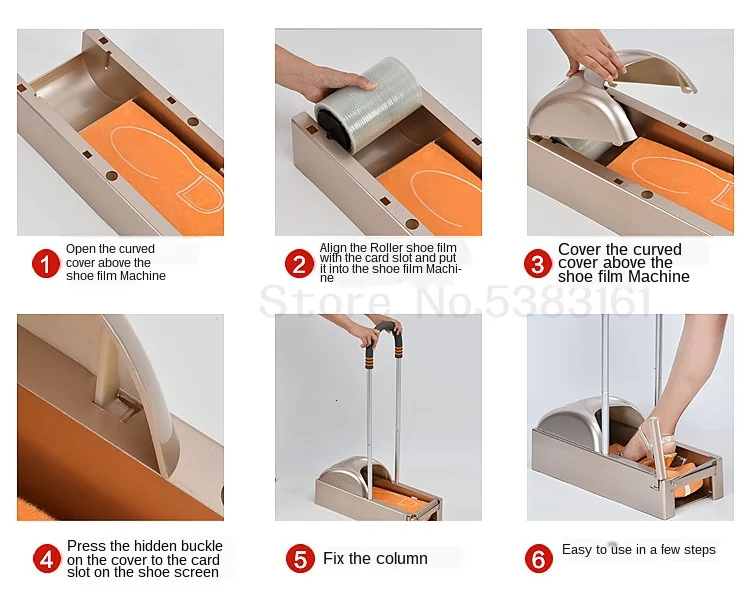 1 Open the curved cover above the shoe film Machine

2 Align the Roller shoe film with the card slot and put it into the shoe film Machine

3 Cover the curved cover above the shoe film Machine

Store No.5383161

4 Press the hidden buckle on the cover to the card slot on the shoe screen

5 Fix the column

6 Easy to use in a few steps