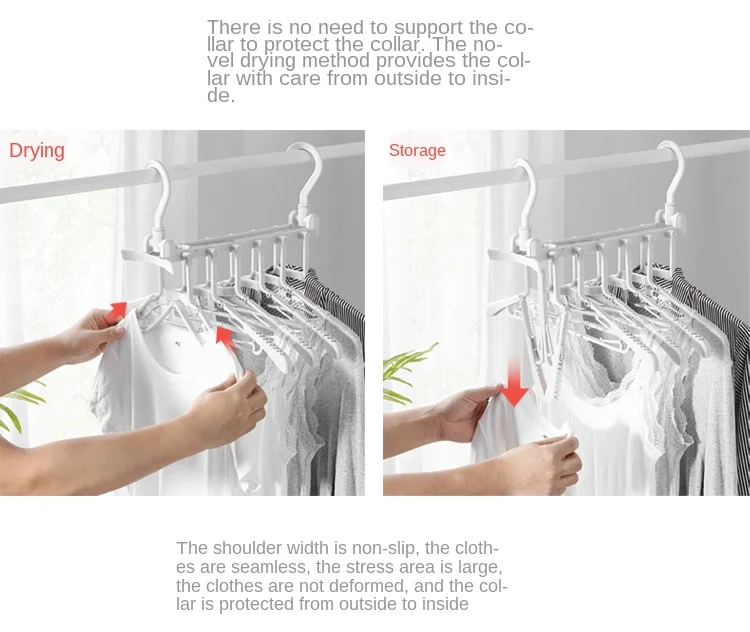 There is no need to support the collar to protect the collar. The novel drying method provides the collar with care from outside to inside.

Drying

Storage

The shoulder width is non-slip, the clothes are seamless, the stress area is large, the clothes are not deformed, and the collar is protected from outside to inside