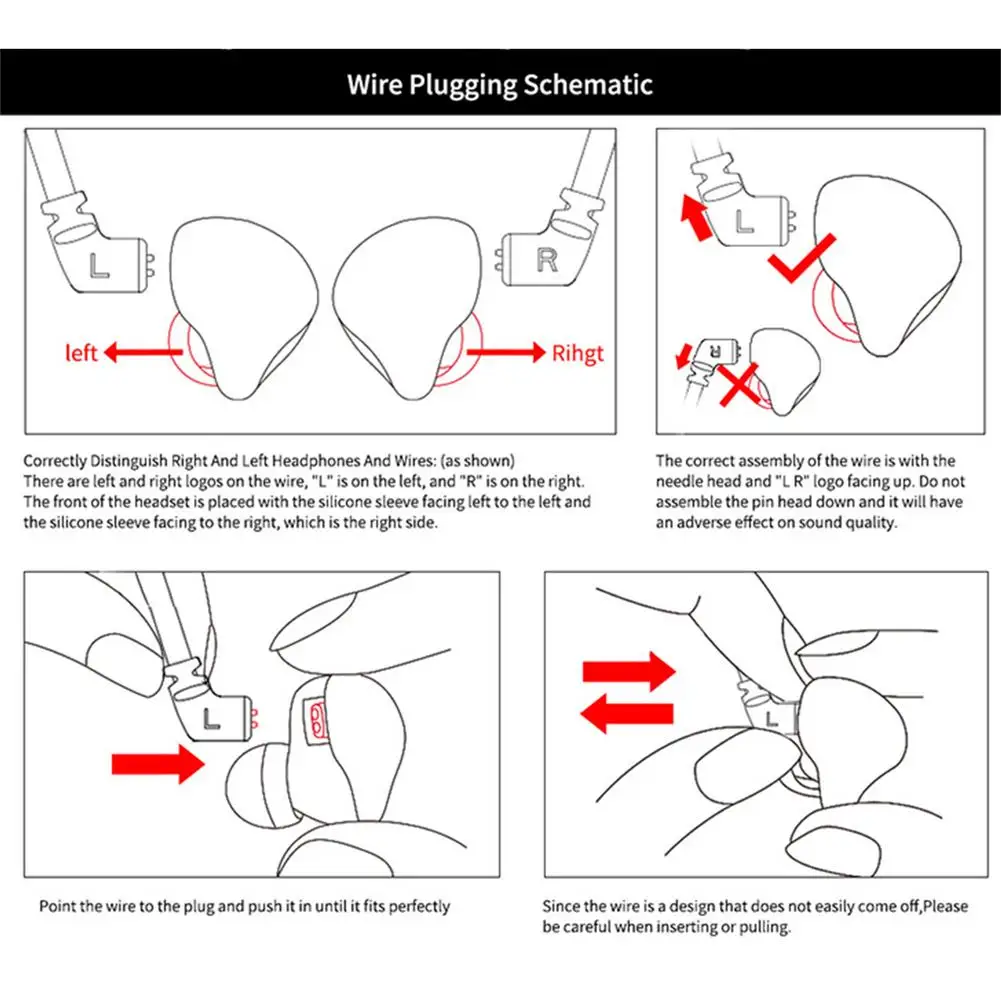 Wire Plugging Schematic

L

R

left

Rihgt

Correctly Distinguish Right And Left Headphones And Wires: (as shown)
There are left and right logos on the wire, "L" is on the left, and "R" is on the right.
The front of the headset is placed with the silicone sleeve facing left to the left and the silicone sleeve facing to the right, which is the right side.

L

R

The correct assembly of the wire is with the needle head and "L R" logo facing up. Do not assemble the pin head down and it will have an adverse effect on sound quality.

L

Point the wire to the plug and push it in until it fits perfectly

L

Since the wire is a design that does not easily come off,Please be careful when inserting or pulling.