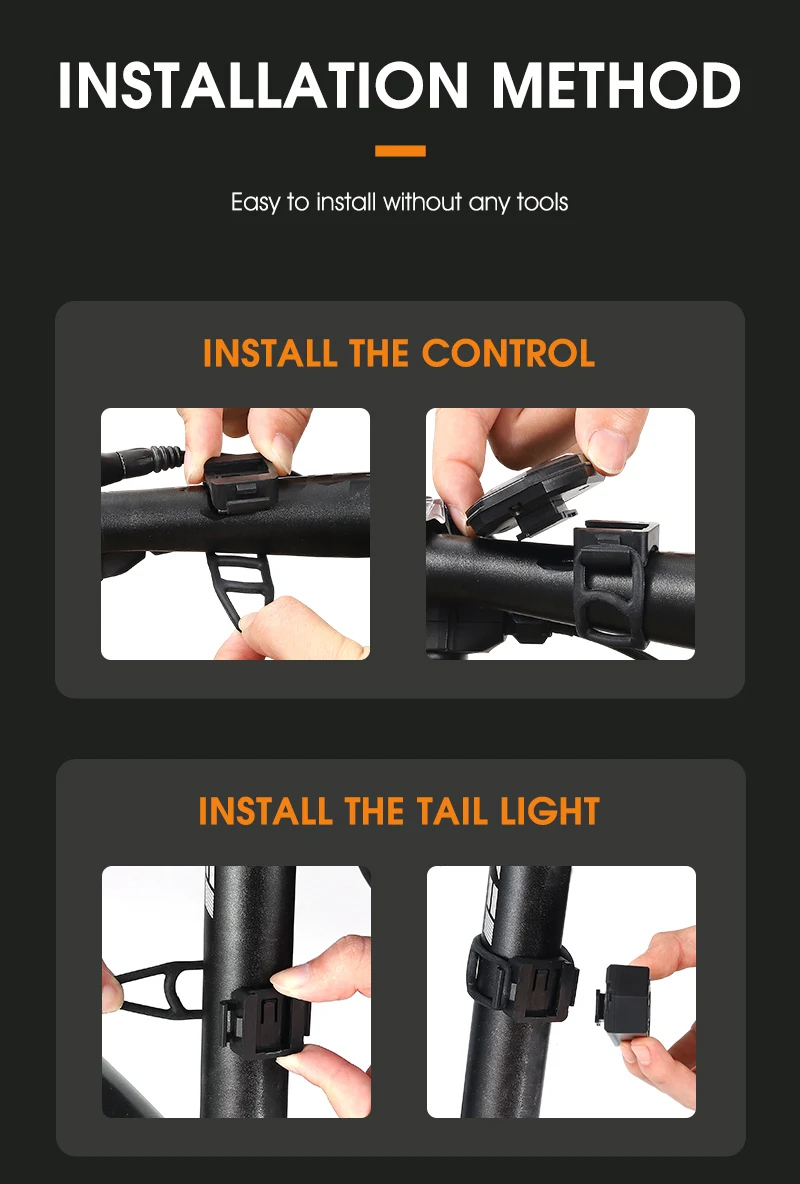 INSTALLATION METHOD

Easy to install without any tools

INSTALL THE CONTROL

INSTALL THE TAIL LIGHT