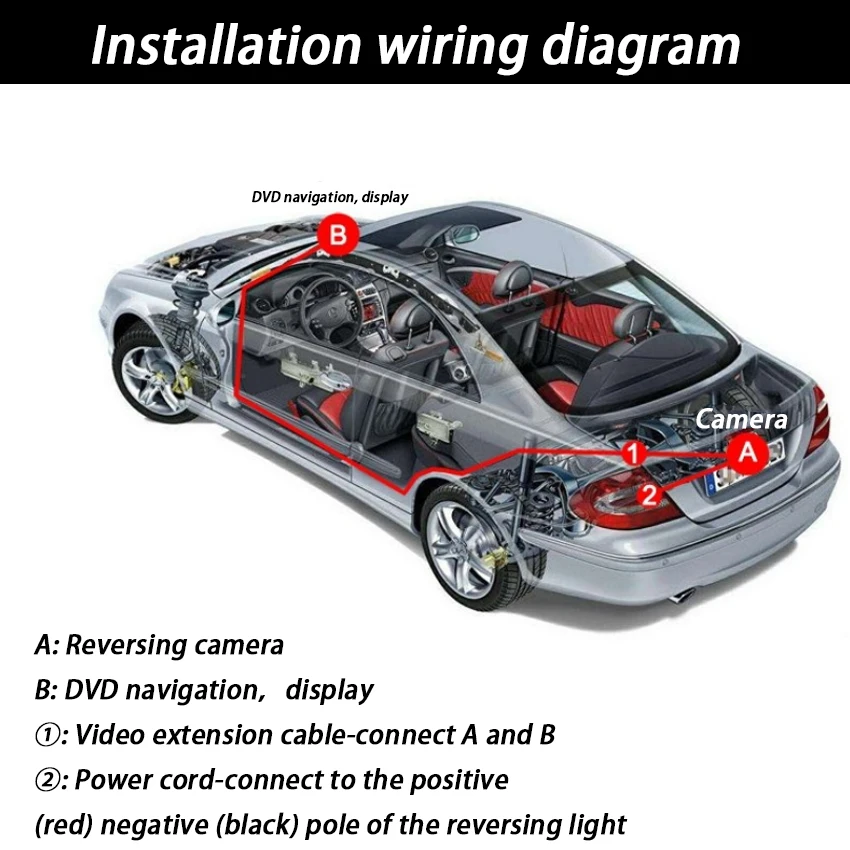 Installation wiring diagram

DVD navigation, display

B

Camera

1

A

2

A: Reversing camera

B: DVD navigation,  display

①: Video extension cable-connect A and B

②: Power cord-connect to the positive (red) negative (black) pole of the reversing light