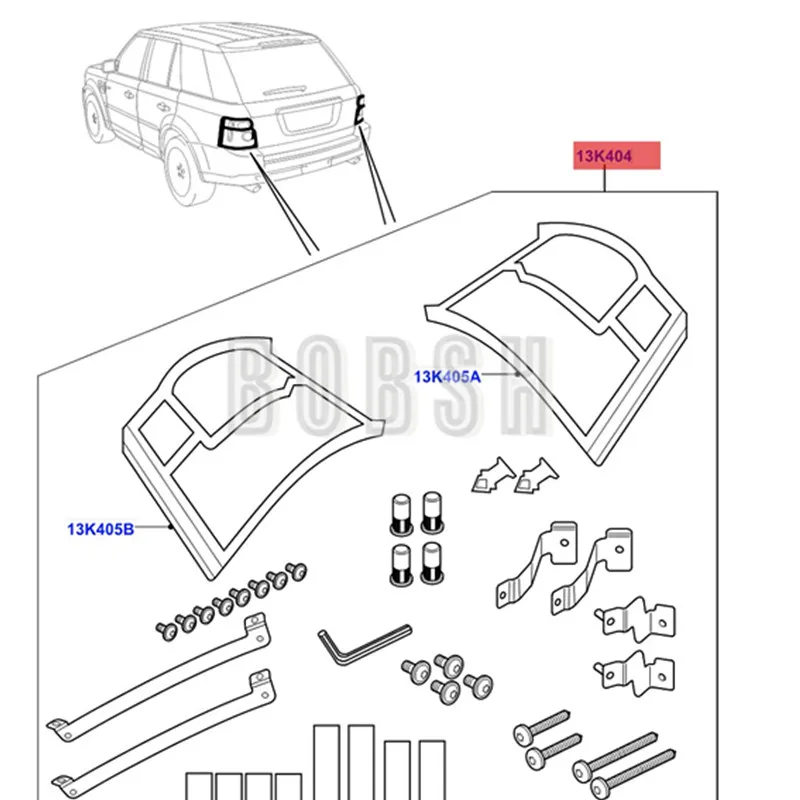 13K404

BOBSH

13K405A

13K405B